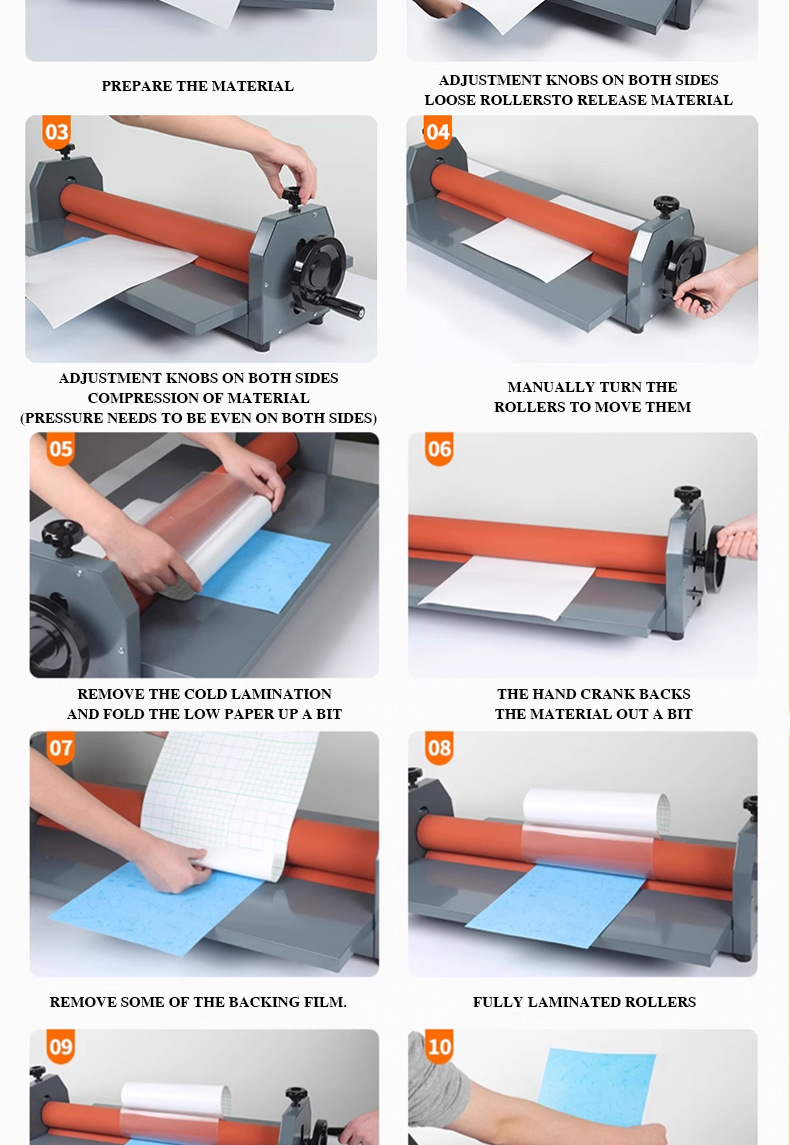 PREPARE THE MATERIAL

ADJUSTMENT KNOBS ON BOTH SIDES LOOSE ROLLERSTO RELEASE MATERIAL

03

04

ADJUSTMENT KNOBS ON BOTH SIDES COMPRESSION OF MATERIAL (PRESSURE NEEDS TO BE EVEN ON BOTH SIDES)

MANUALLY TURN THE ROLLERS TO MOVE THEM

05

06

REMOVE THE COLD LAMINATION AND FOLD THE LOW PAPER UP A BIT

THE HAND CRANK BACKS THE MATERIAL OUT A BIT

07

08

REMOVE SOME OF THE BACKING FILM.

FULLY LAMINATED ROLLERS

09

10