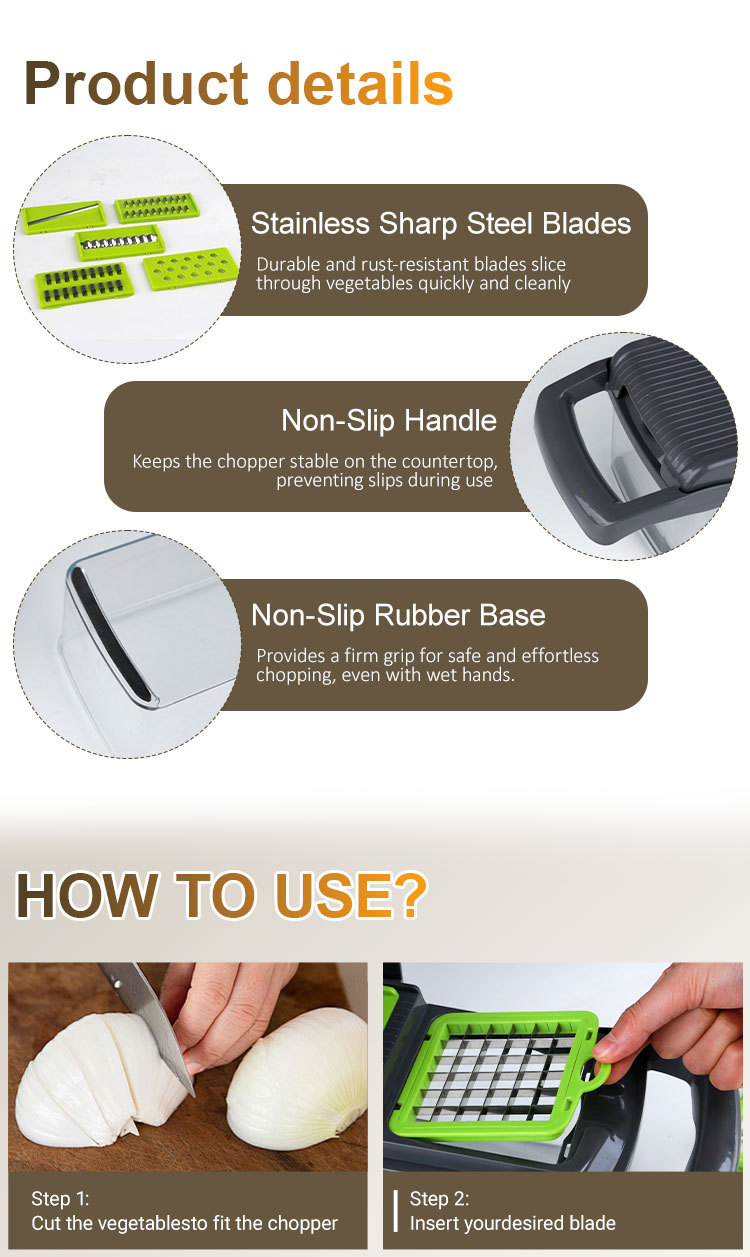 Product details

Stainless Sharp Steel Blades

Durable and rust-resistant blades slice through vegetables quickly and cleanly

Non-Slip Handle

Keeps the chopper stable on the countertop, preventing slips during use

Non-Slip Rubber Base

Provides a firm grip for safe and effortless chopping, even with wet hands.

HOW TO USE?

Step 1:
Cut the vegetablesto fit the chopper

Step 2:
Insert yourdesired blade