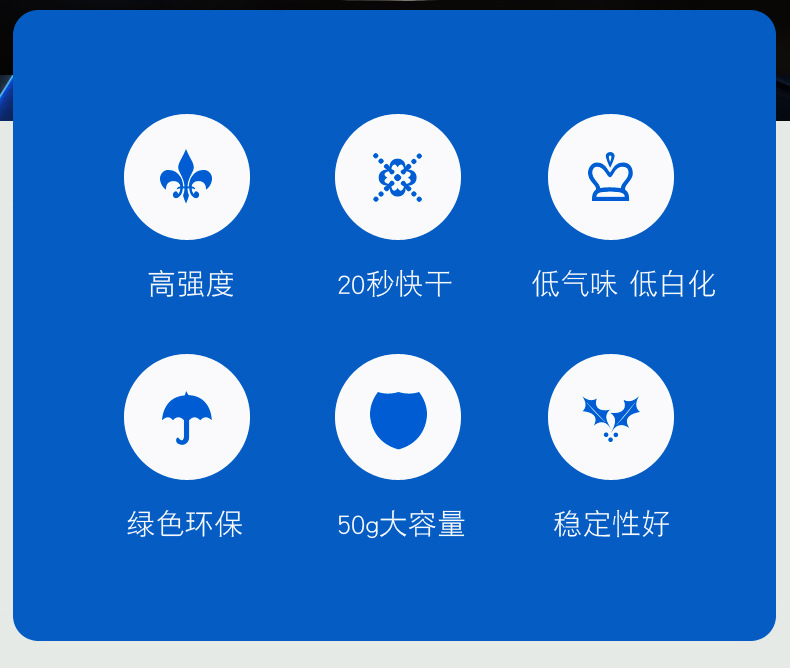 高强度

20秒快干

低气味 低白化

绿色环保

50g大容量

稳定性好