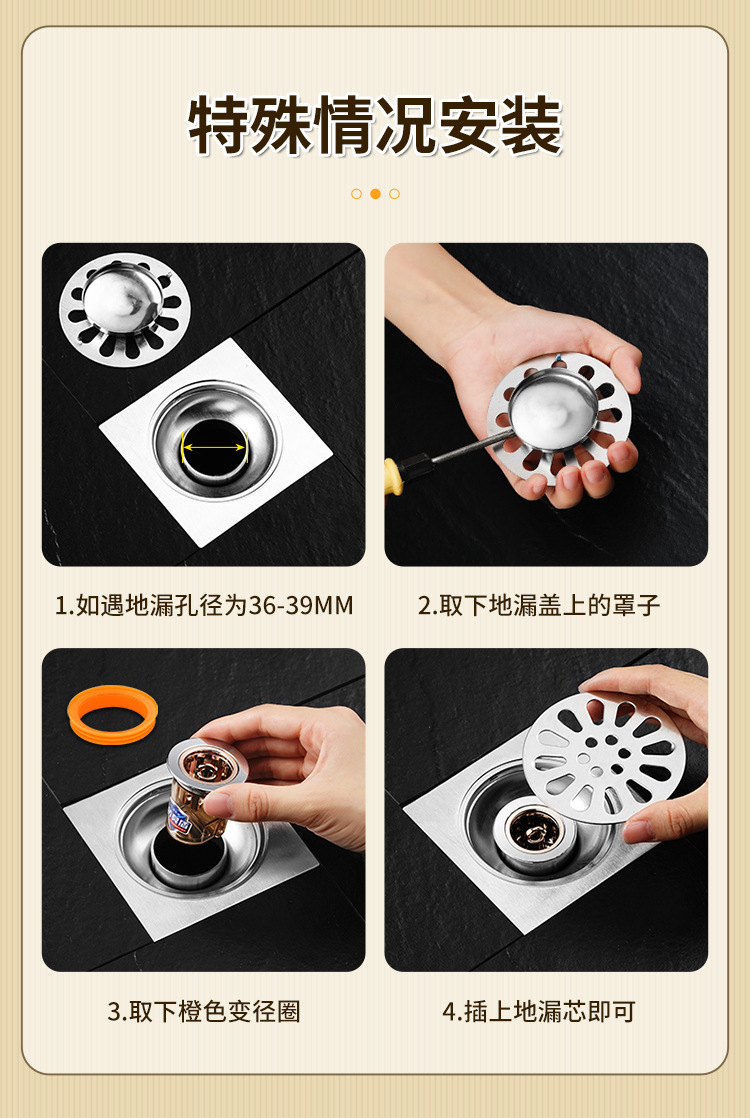 特殊情况安装

1.如遇地漏孔径为36-39MM

2.取下地漏盖上的罩子

3.取下橙色变径圈

4.插上地漏芯即可