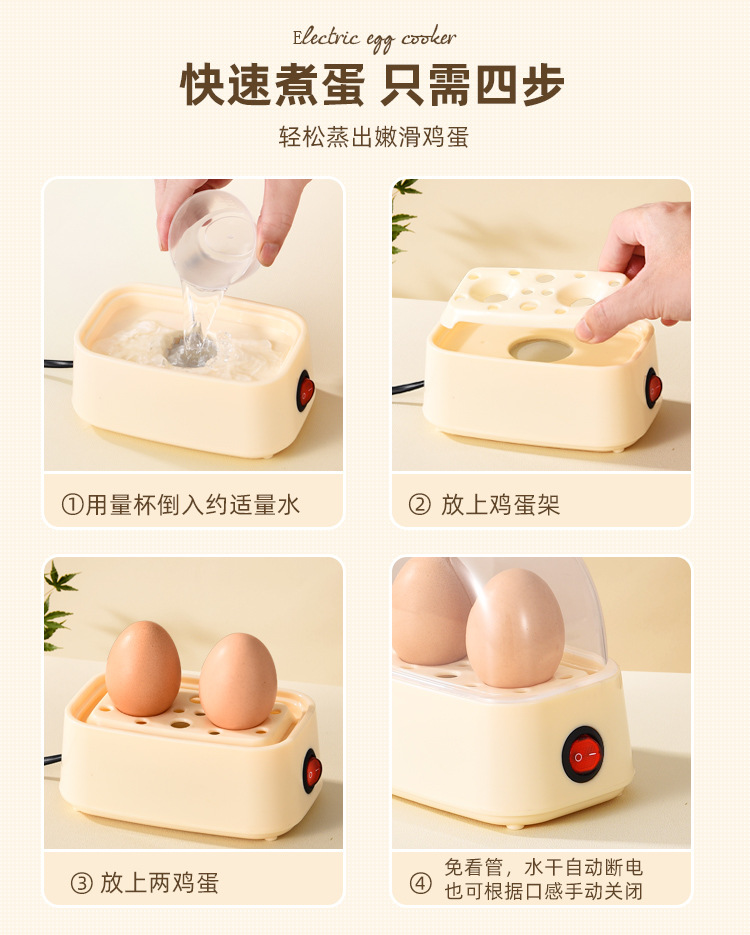 Electric egg cooker

快速煮蛋 只需四步

轻松蒸出嫩滑鸡蛋

①用量杯倒入约适量水

② 放上鸡蛋架

③ 放上两鸡蛋

④ 免看管，水干自动断电 也可根据口感手动关闭