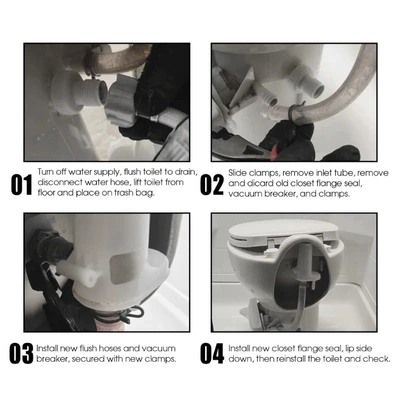 01 Turn off water supply, flush toilet to drain, disconnect water hose, lift toilet from floor and place on trash bag.

02 Slide clamps, remove inlet tube, remove and dicard old closet flange seal, vacuum breaker, and clamps.

03 Install new flush hoses and vacuum breaker, secured with new clamps.

04 Install new closet flange seal, lip side down, then reinstall the toilet and check.