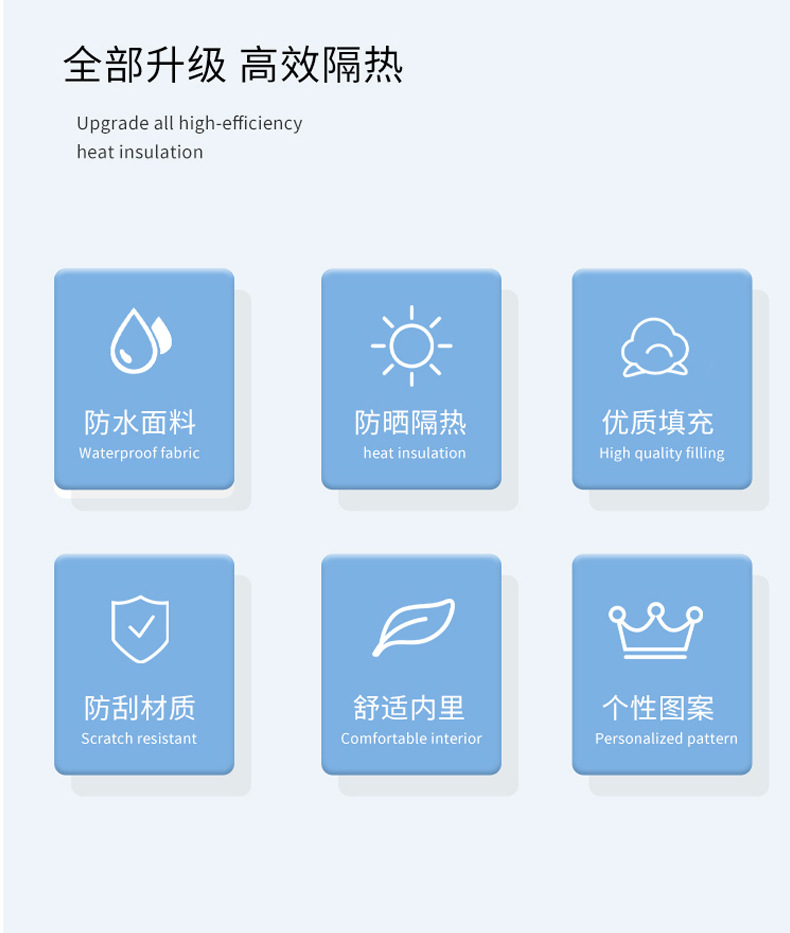 全部升级 高效隔热

Upgrade all high-efficiency heat insulation

防水面料
Waterproof fabric

防晒隔热
heat insulation

优质填充
High quality filling

防刮材质
Scratch resistant

舒适内里
Comfortable interior

个性图案
Personalized pattern