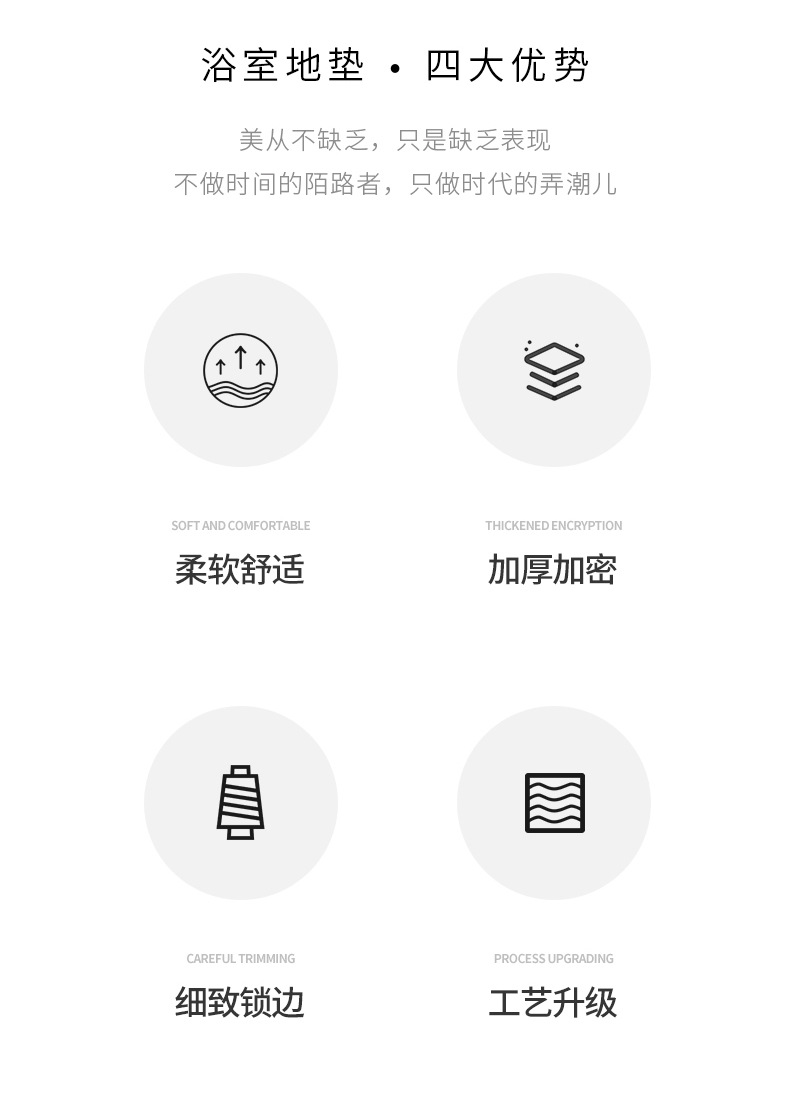 浴室地垫 • 四大优势

美从不缺乏，只是缺乏表现
不做时间的陌路者，只做时代的弄潮儿

SOFT AND COMFORTABLE
柔软舒适

THICKENED ENCRYPTION
加厚加密

CAREFUL TRIMMING
细致锁边

PROCESS UPGRADING
工艺升级