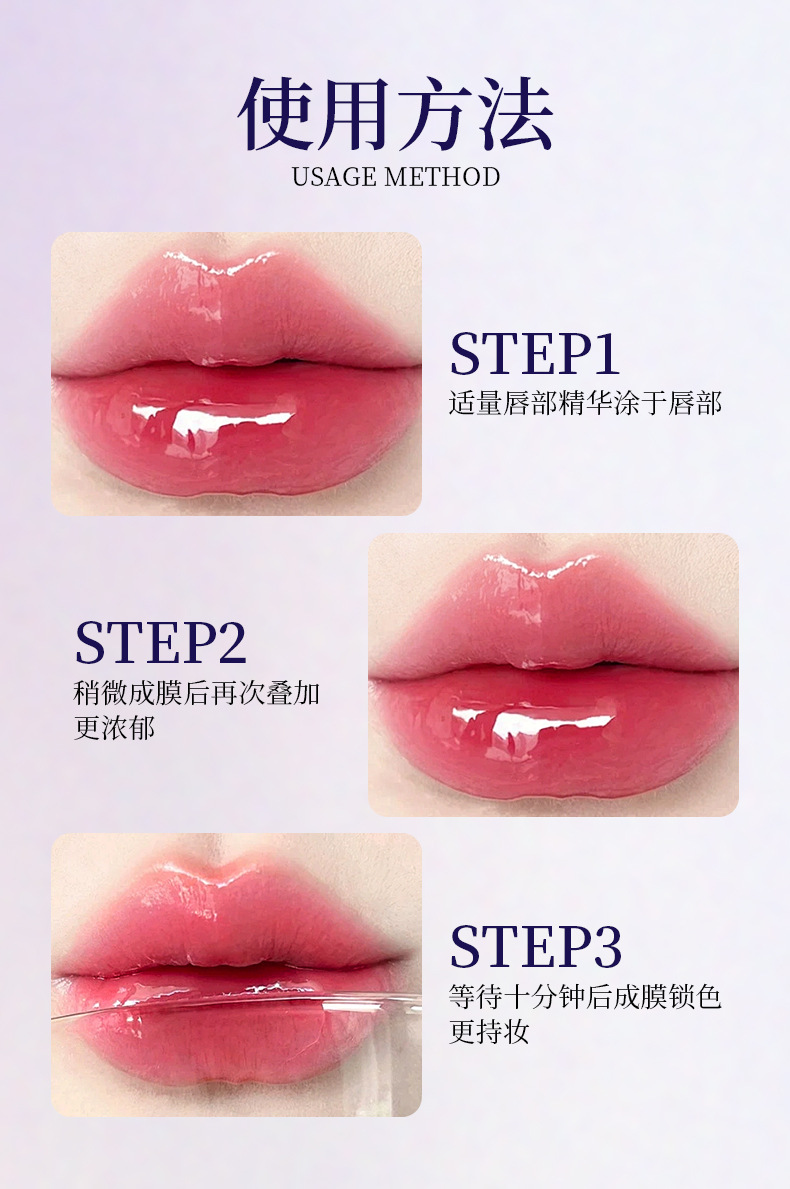 使用方法
USAGE METHOD

STEP1
适量唇部精华涂于唇部

STEP2
稍微成膜后再次叠加更浓郁

STEP3
等待十分钟后成膜锁色更持妆