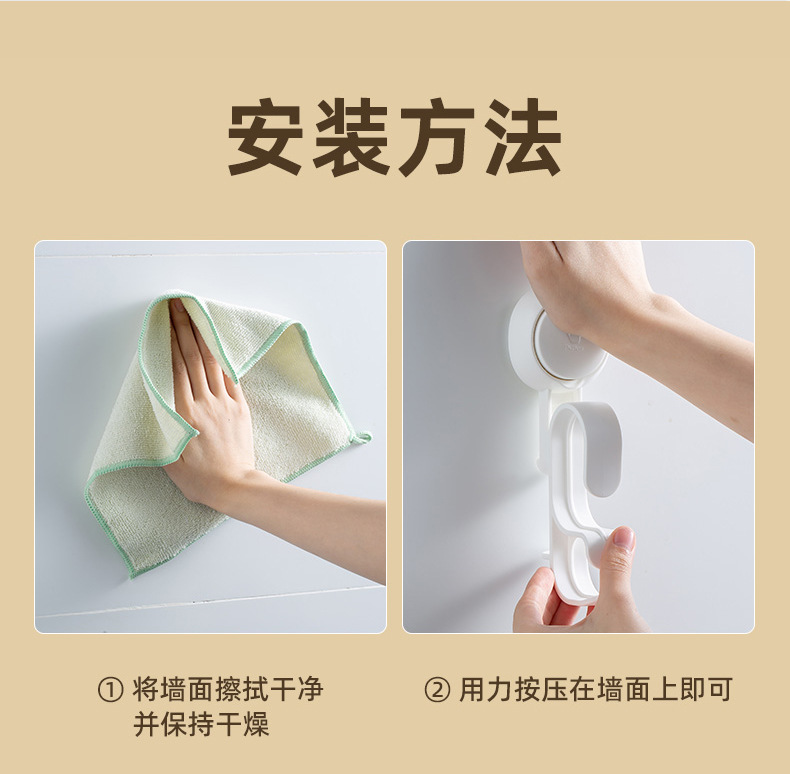 安装方法

① 将墙面擦拭干净并保持干燥

② 用力按压在墙面上即可