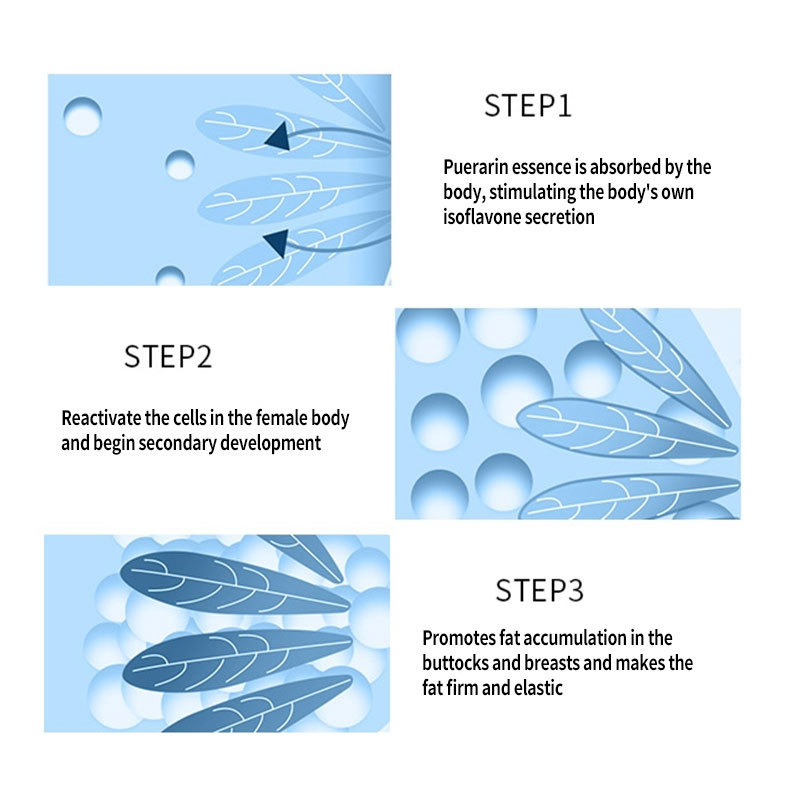 STEP1

Puerarin essence is absorbed by the body, stimulating the body's own isoflavone secretion

STEP2

Reactivate the cells in the female body and begin secondary development

STEP3

Promotes fat accumulation in the buttocks and breasts and makes the fat firm and elastic