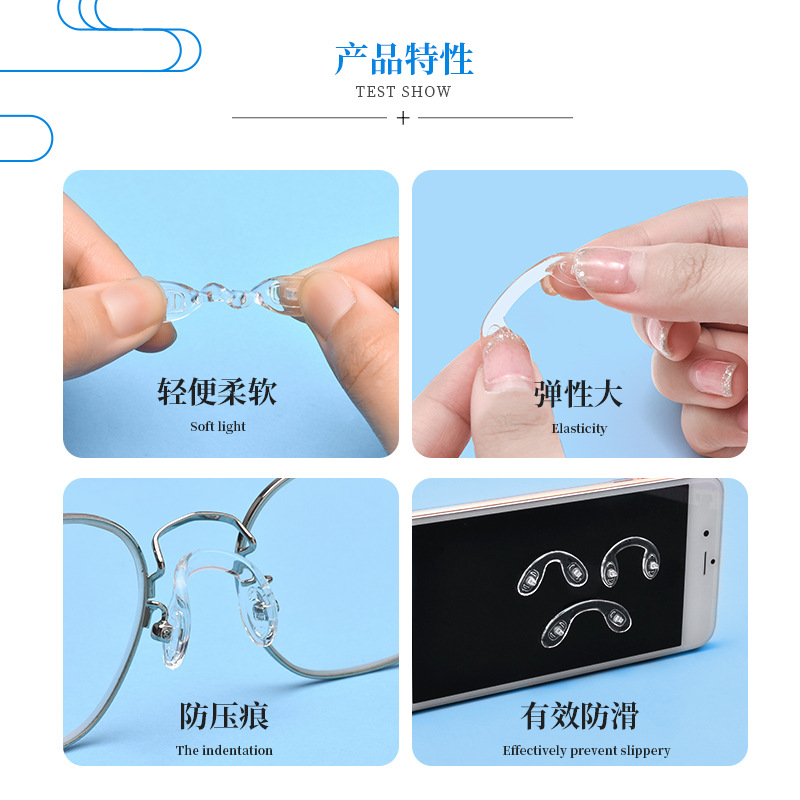 产品特性
TEST SHOW
+

轻便柔软
Soft light

弹性大
Elasticity

防压痕
The indentation

有效防滑
Effectively prevent slippery