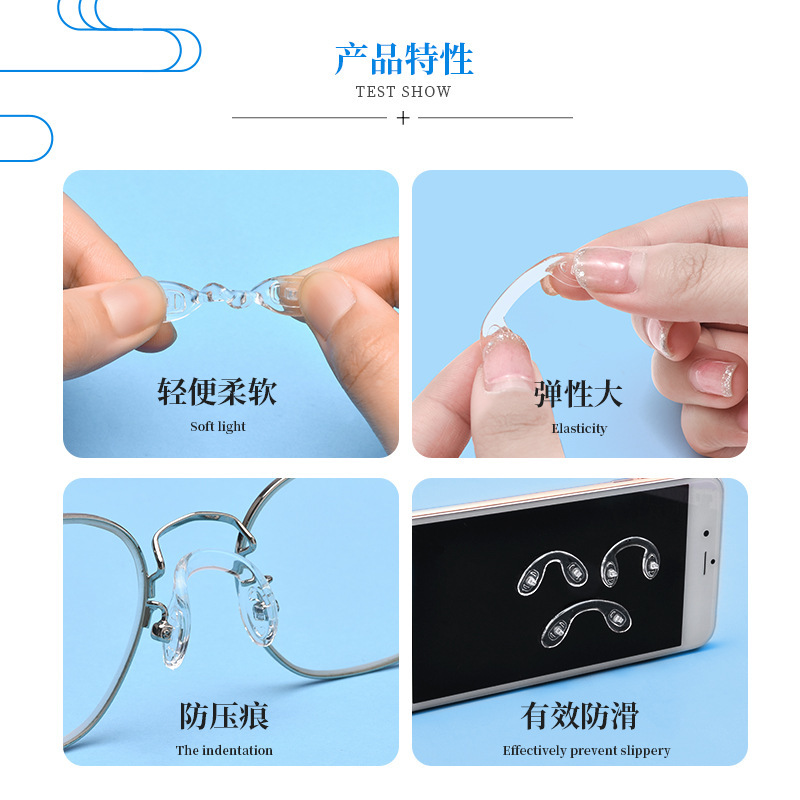 产品特性
TEST SHOW
+

轻便柔软
Soft light

弹性大
Elasticity

防压痕
The indentation

有效防滑
Effectively prevent slippery