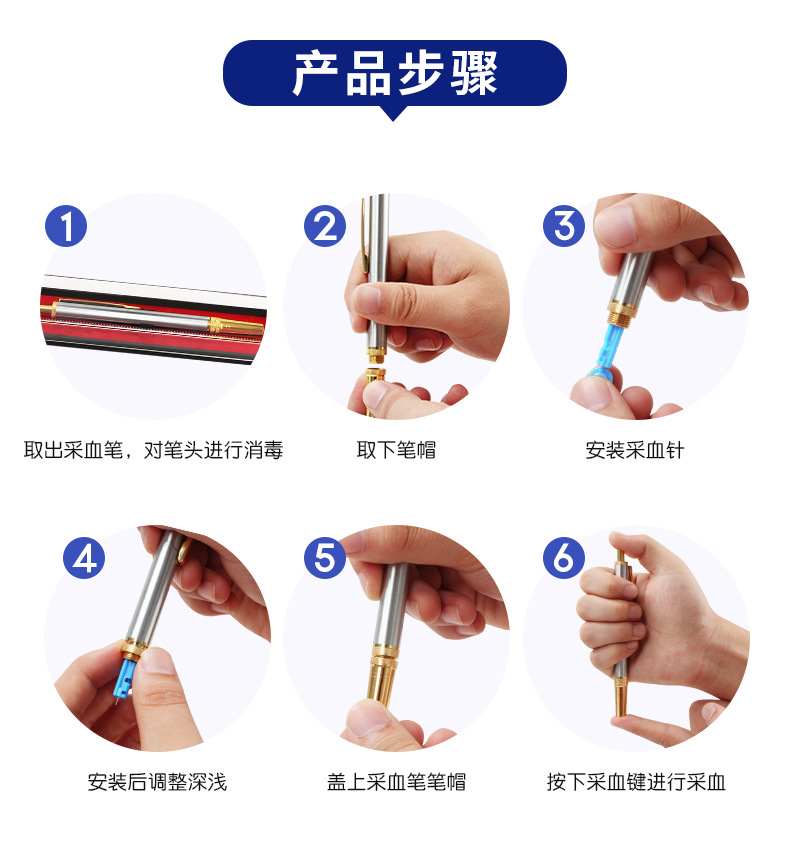 产品步骤

1
取出采血笔，对笔头进行消毒

2
取下笔帽

3
安装采血针

4
安装后调整深浅

5
盖上采血笔笔帽

6
按下采血键进行采血