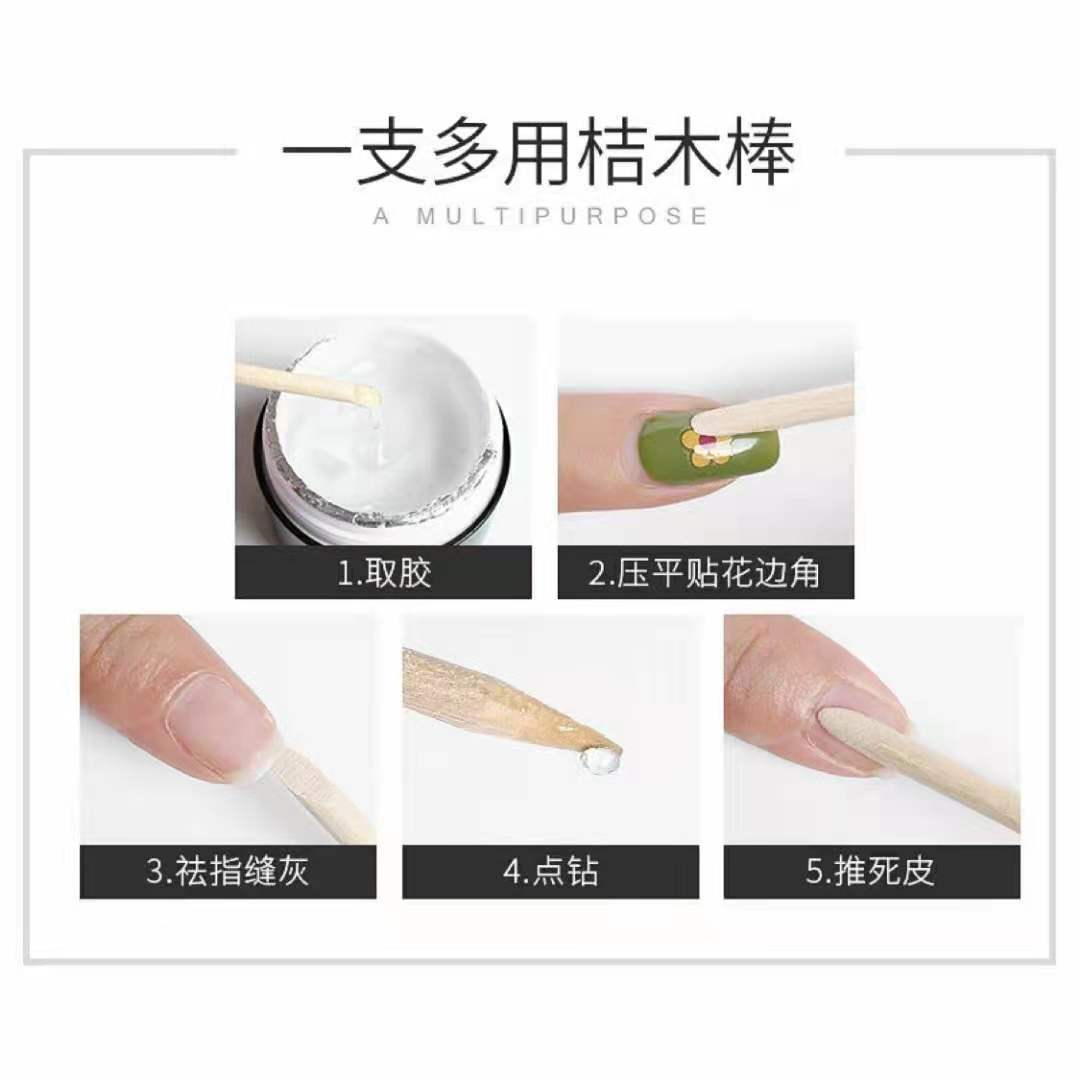 一支多用桔木棒

A MULTIPURPOSE

1.取胶

2.压平贴花边角

3.祛指缝灰

4.点钻

5.推死皮