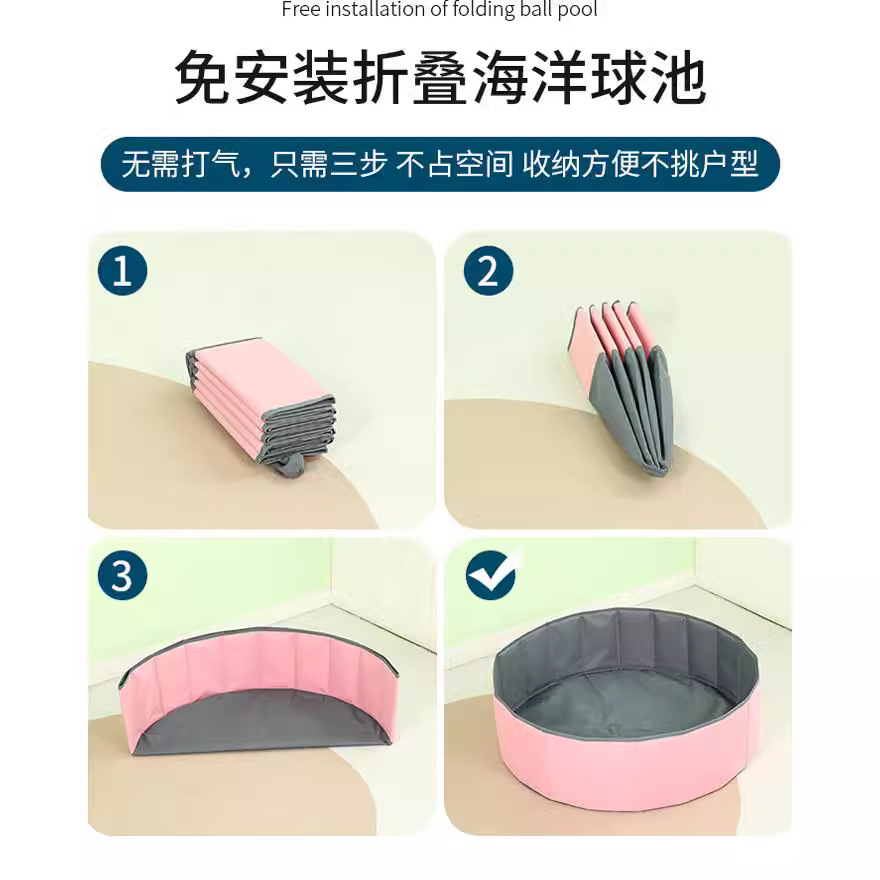 Free installation of folding ball pool

免安装折叠海洋球池

无需打气，只需三步 不占空间 收纳方便不挑户型

1

2

3