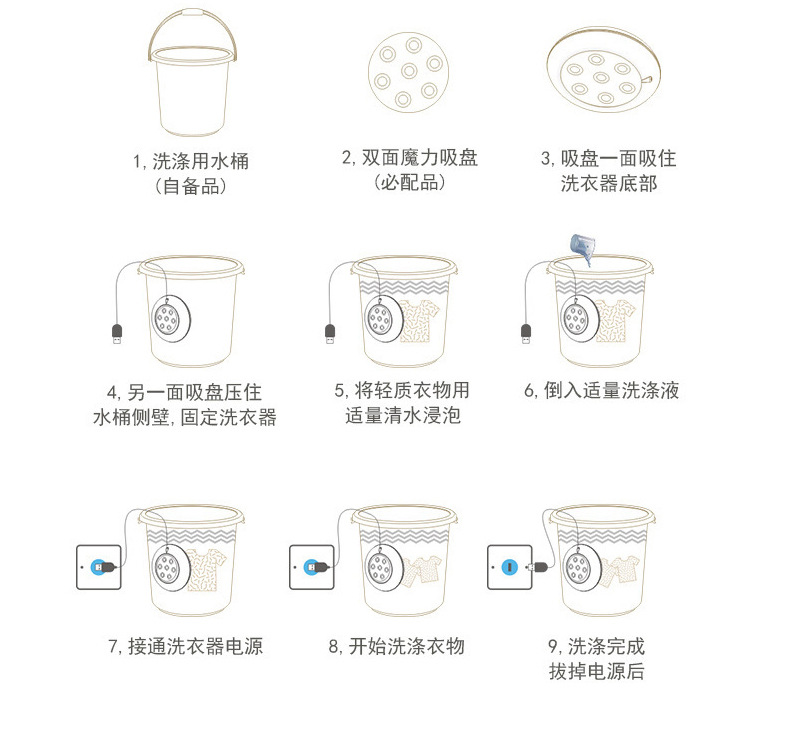 1, 洗涤用水桶
(自备品)

2, 双面魔力吸盘
(必配品)

3, 吸盘一面吸住
洗衣器底部

4, 另一面吸盘压住
水桶侧壁, 固定洗衣器

5, 将轻质衣物用
适量清水浸泡

6, 倒入适量洗涤液

7, 接通洗衣器电源

8, 开始洗涤衣物

9, 洗涤完成
拔掉电源后