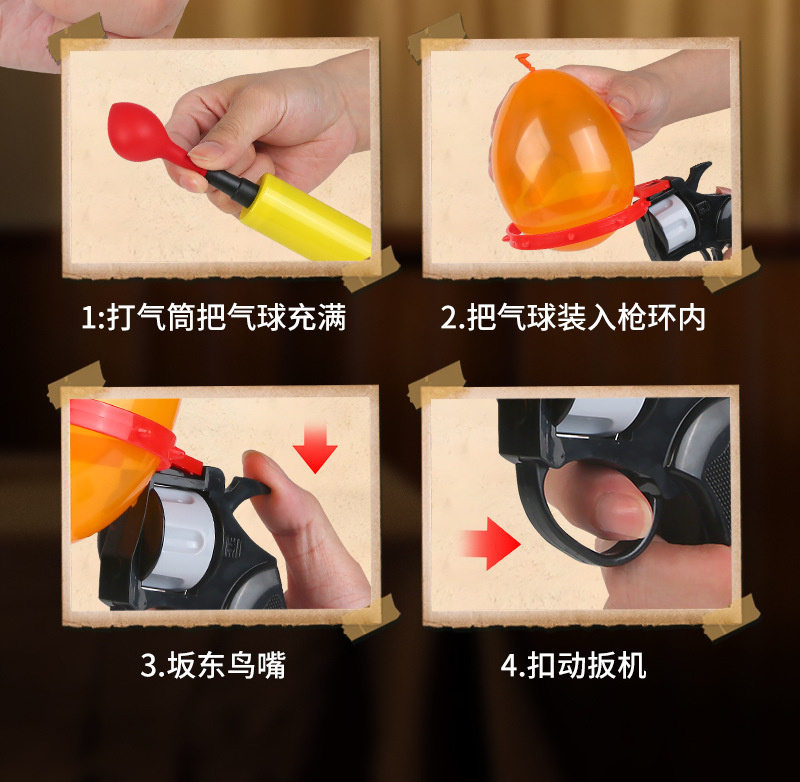 1:打气筒把气球充满

2.把气球装入枪环内

3.坂东鸟嘴

4.扣动扳机