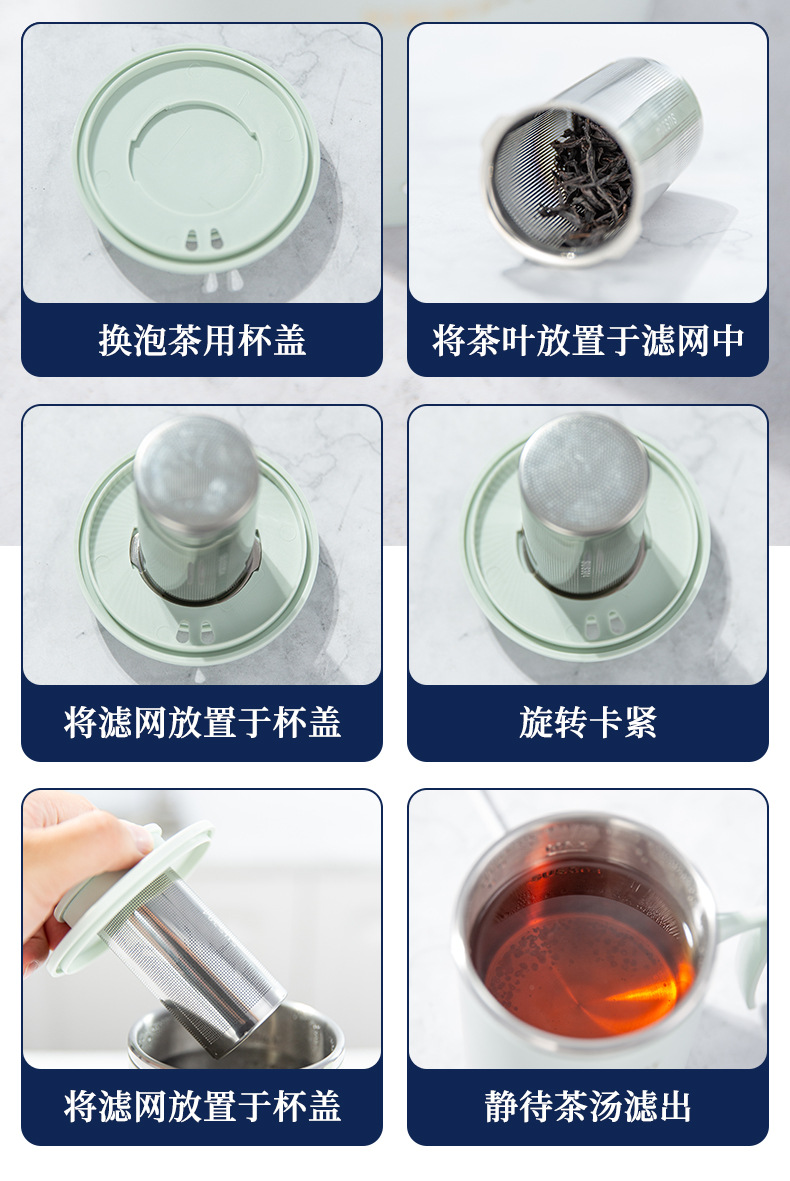 换泡茶用杯盖

将茶叶放置于滤网中

将滤网放置于杯盖

旋转卡紧

将滤网放置于杯盖

静待茶汤滤出