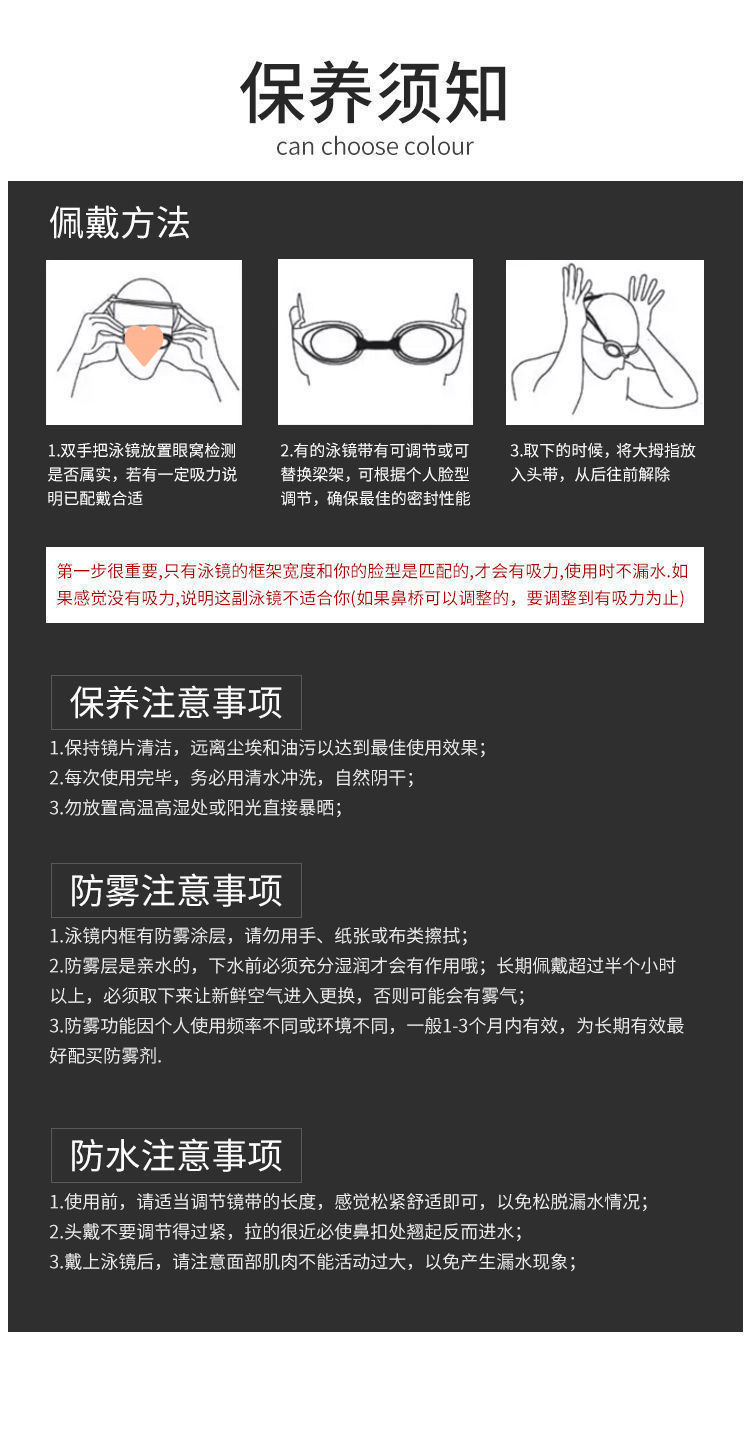 保养须知
can choose colour

佩戴方法

1.双手把泳镜放置眼窝检测是否属实，若有一定吸力说明已配戴合适

2.有的泳镜带有可调节或可替换梁架，可根据个人脸型调节，确保最佳的密封性能

3.取下的时候，将大拇指放入头带，从后往前解除

第一步很重要,只有泳镜的框架宽度和你的脸型是匹配的,才会有吸力,使用时不漏水.如果感觉没有吸力,说明这副泳镜不适合你(如果鼻桥可以调整的，要调整到有吸力为止)

保养注意事项
1.保持镜片清洁，远离尘埃和油污以达到最佳使用效果；
2.每次使用完毕，务必用清水冲洗，自然阴干；
3.勿放置高温高湿处或阳光直接暴晒；

防雾注意事项
1.泳镜内框有防雾涂层，请勿用手、纸张或布类擦拭；
2.防雾层是亲水的，下水前必须充分湿润才会有作用哦；长期佩戴超过半个小时以上，必须取下来让新鲜空气进入更换，否则可能会有雾气；
3.防雾功能因个人使用频率不同或环境不同，一般1-3个月内有效，为长期有效最好配买防雾剂.

防水注意事项
1.使用前，请适当调节镜带的长度，感觉松紧舒适即可，以免松脱漏水情况；
2.头戴不要调节得过紧，拉的很近必使鼻扣处翘起反而进水；
3.戴上泳镜后，请注意面部肌肉不能活动过大，以免产生漏水现象；