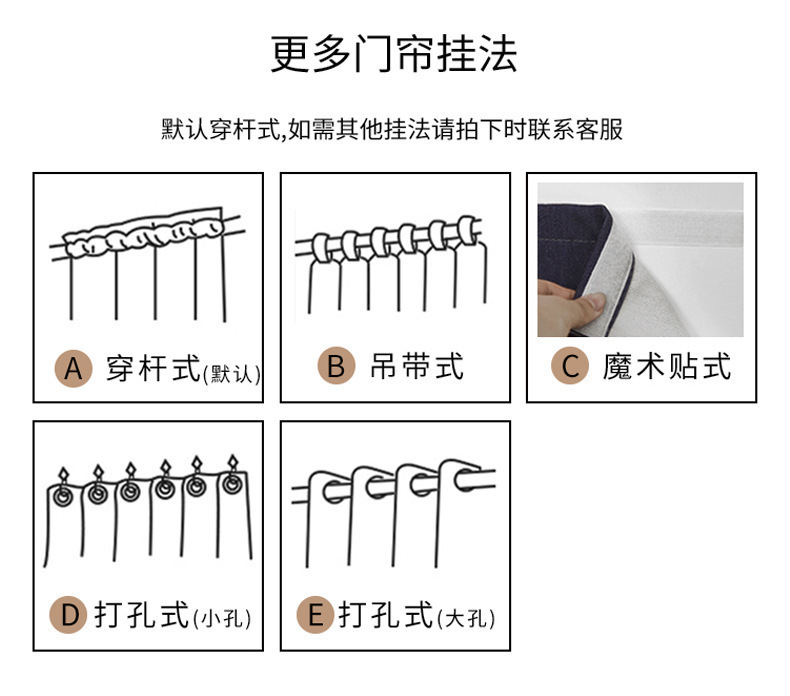 更多门帘挂法

默认穿杆式,如需其他挂法请拍下时联系客服

A 穿杆式(默认)

B 吊带式

C 魔术贴式

D 打孔式(小孔)

E 打孔式(大孔)