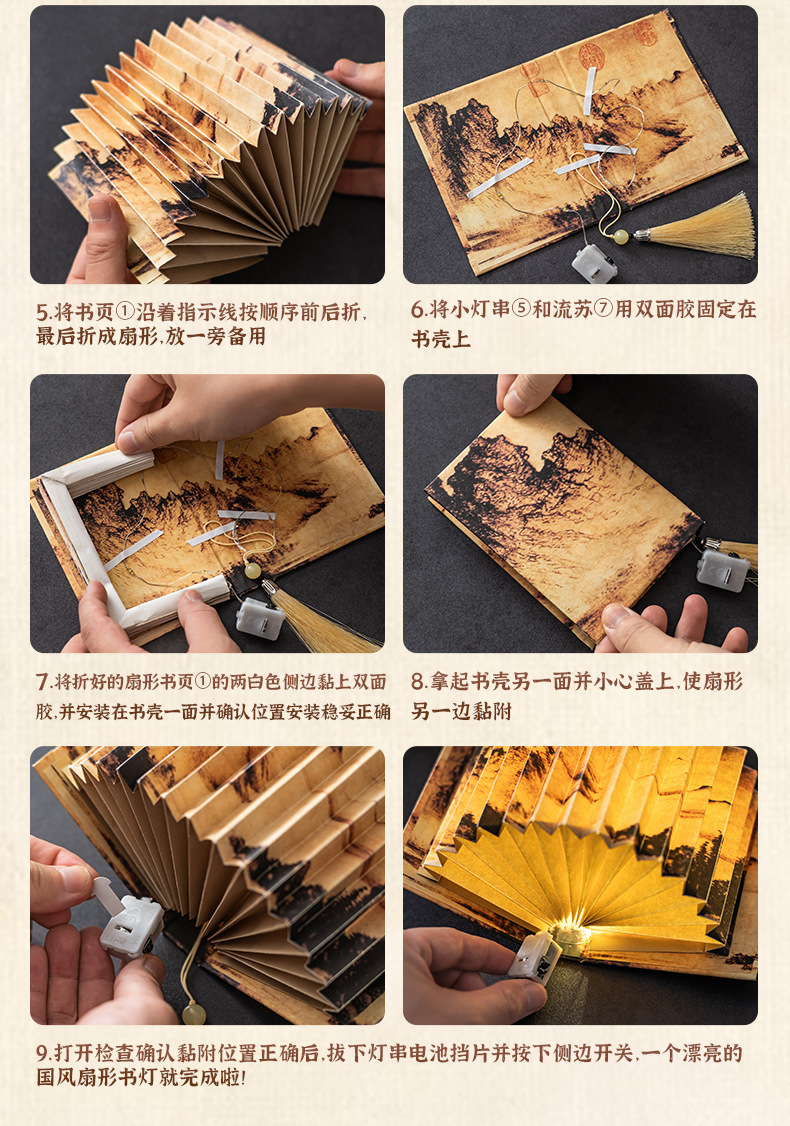 5.将书页①沿着指示线按顺序前后折，最后折成扇形，放一旁备用

6.将小灯串⑤和流苏⑦用双面胶固定在书壳上

7.将折好的扇形书页①的两白色侧边黏上双面胶，并安装在书壳一面并确认位置安装稳妥正确

8.拿起书壳另一面并小心盖上，使扇形另一边黏附

9.打开检查确认黏附位置正确后，拔下灯串电池挡片并按下侧边开关，一个漂亮的国风扇形书灯就完成啦！