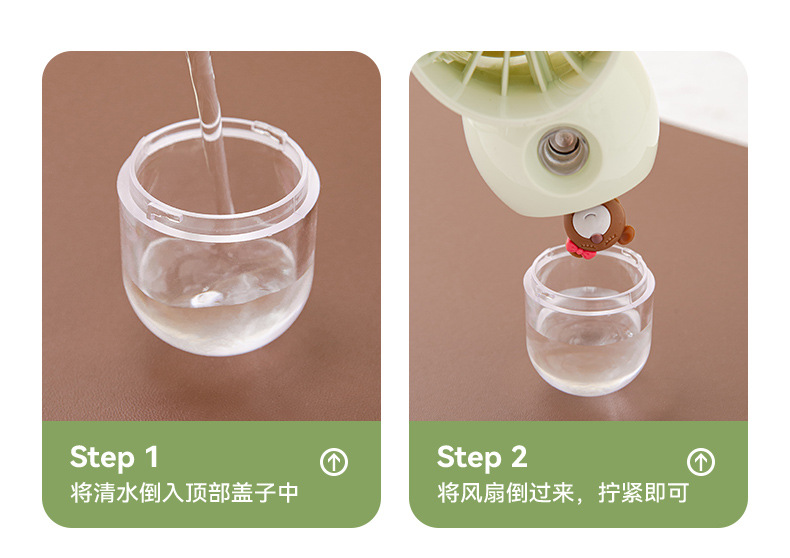 Step 1
将清水倒入顶部盖子中

Step 2
将风扇倒过来，拧紧即可