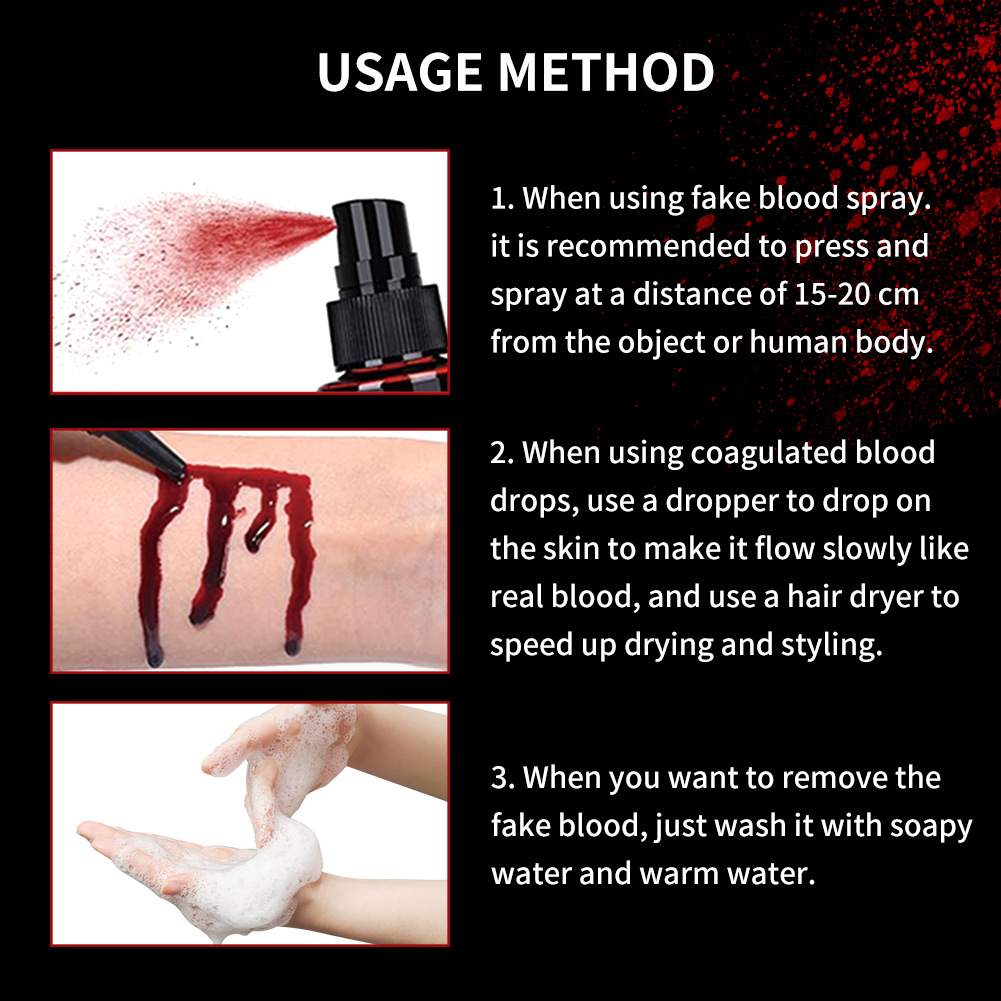 USAGE METHOD

1. When using fake blood spray. it is recommended to press and spray at a distance of 15-20 cm from the object or human body.

2. When using coagulated blood drops, use a dropper to drop on the skin to make it flow slowly like real blood, and use a hair dryer to speed up drying and styling.

3. When you want to remove the fake blood, just wash it with soapy water and warm water.