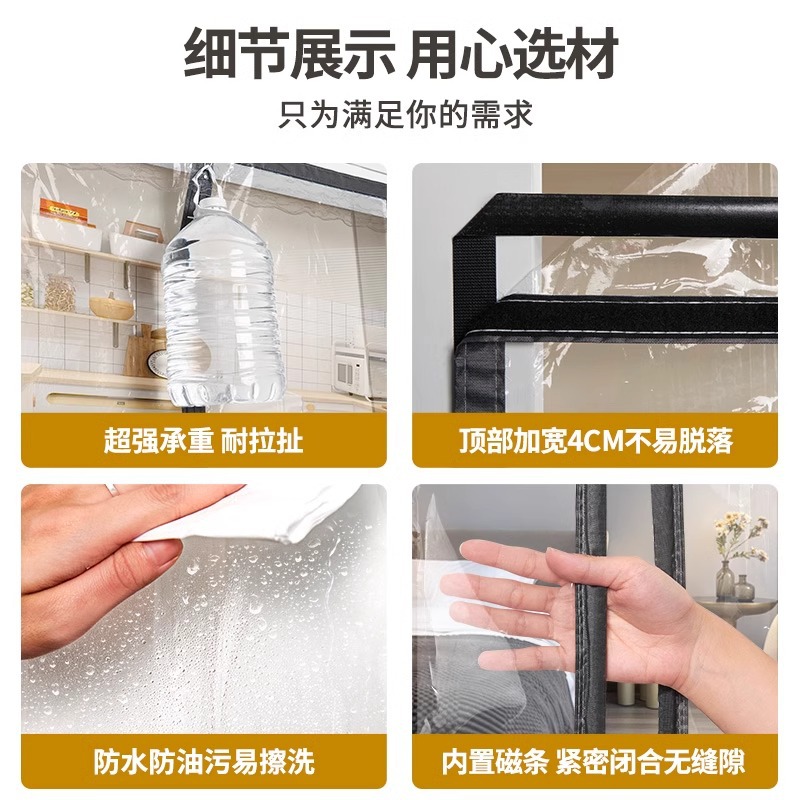 细节展示 用心选材
只为满足你的需求

超强承重 耐拉扯

顶部加宽4CM不易脱落

防水防油污易擦洗

内置磁条 紧密闭合无缝隙