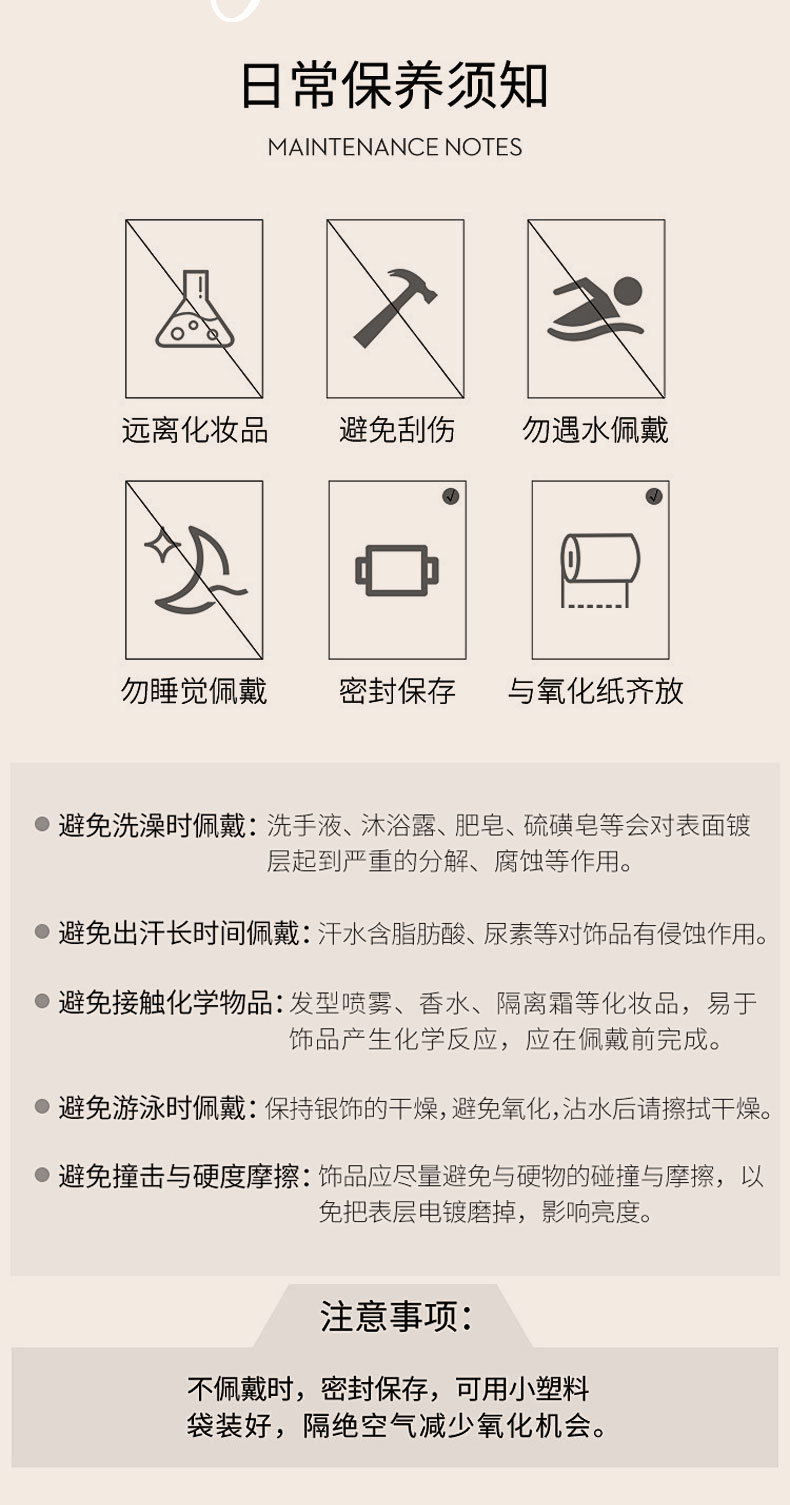 日常保养须知

MAINTENANCE NOTES

远离化妆品

避免刮伤

勿遇水佩戴

勿睡觉佩戴

密封保存

与氧化纸齐放

• 避免洗澡时佩戴：洗手液、沐浴露、肥皂、硫磺皂等会对表面镀层起到严重的分解、腐蚀等作用。

• 避免出汗长时间佩戴：汗水含脂肪酸、尿素等对饰品有侵蚀作用。

• 避免接触化学物品：发型喷雾、香水、隔离霜等化妆品，易于饰品产生化学反应，应在佩戴前完成。

• 避免游泳时佩戴：保持银饰的干燥，避免氧化，沾水后请擦拭干燥。

• 避免撞击与硬度摩擦：饰品应尽量避免与硬物的碰撞与摩擦，以免把表层电镀磨掉，影响亮度。

注意事项：

不佩戴时，密封保存，可用小塑料袋装好，隔绝空气减少氧化机会。