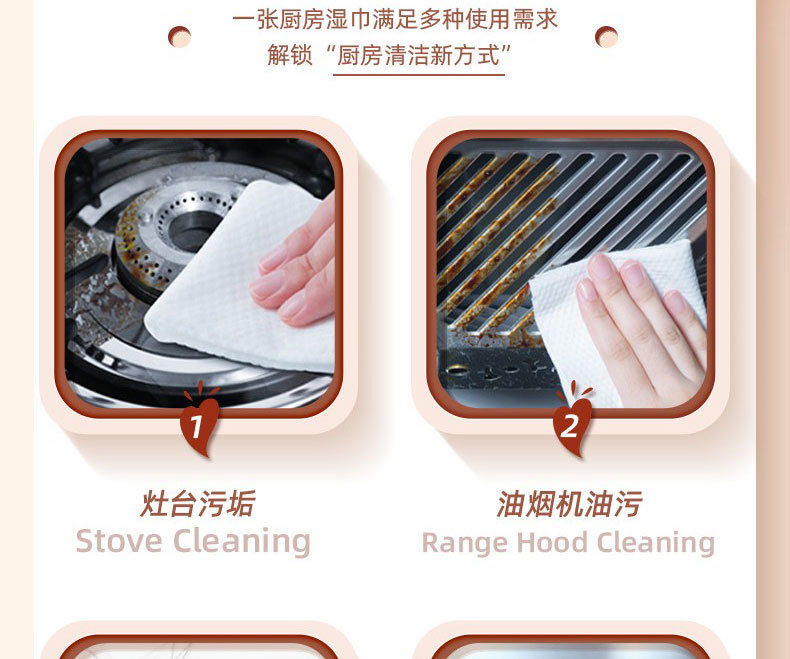 一张厨房湿巾满足多种使用需求
解锁“厨房清洁新方式”

1

灶台污垢
Stove Cleaning

2

油烟机油污
Range Hood Cleaning