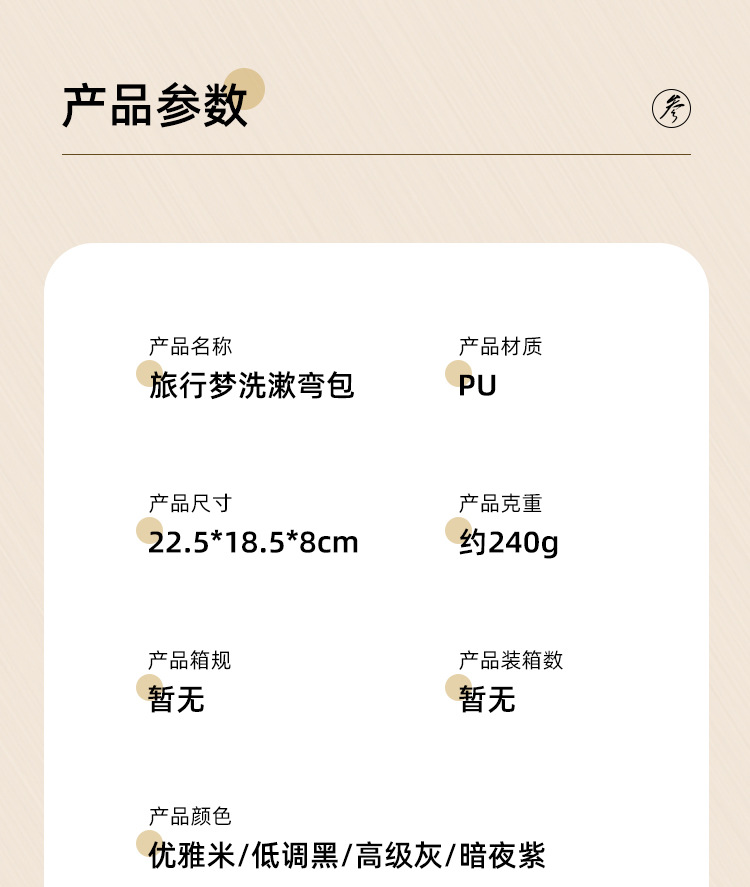 产品参数

参

产品名称
旅行梦洗漱弯包

产品材质
PU

产品尺寸
22.5*18.5*8cm

产品克重
约240g

产品箱规
暂无

产品装箱数
暂无

产品颜色
优雅米/低调黑/高级灰/暗夜紫