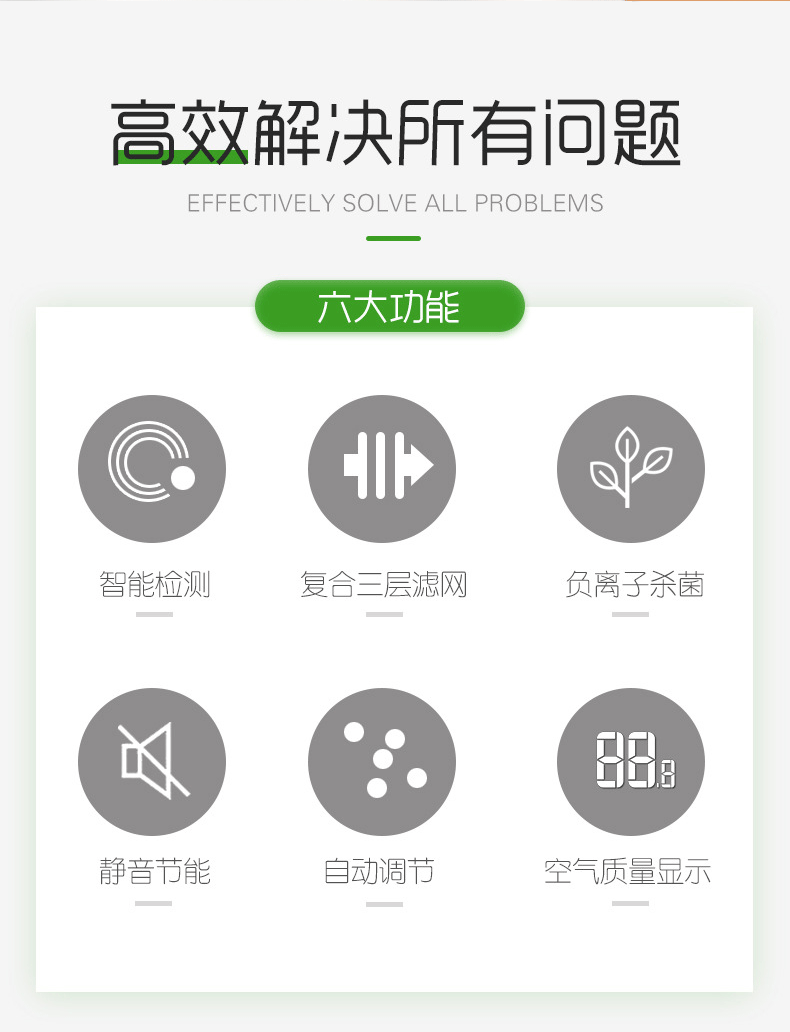 高效解决所有问题

EFFECTIVELY SOLVE ALL PROBLEMS

六大功能

智能检测

复合三层滤网

负离子杀菌

静音节能

自动调节

空气质量显示