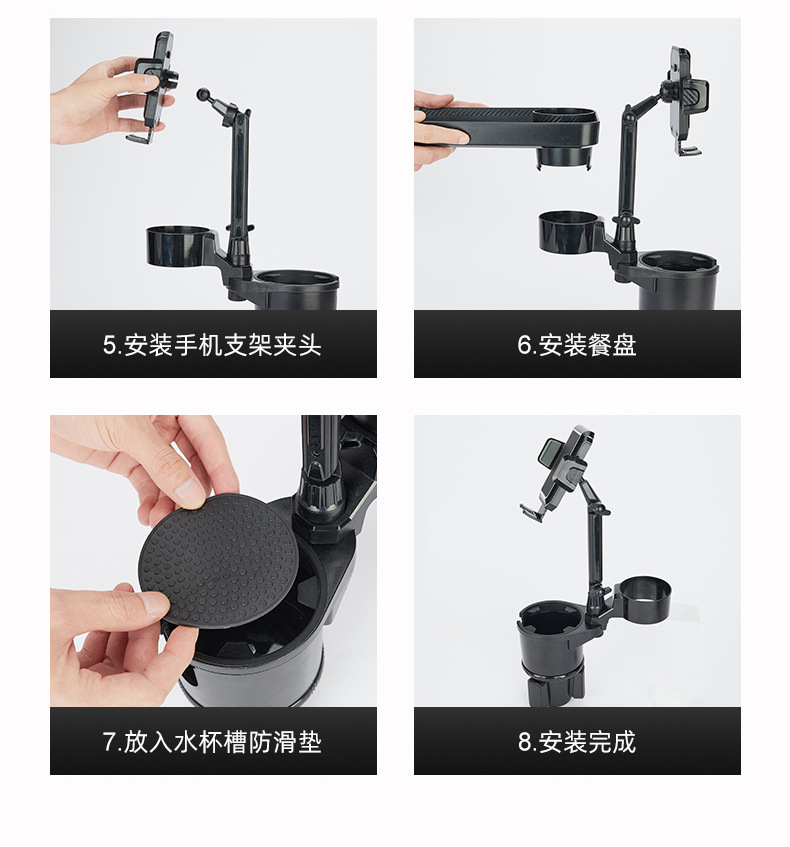 5.安装手机支架夹头

6.安装餐盘

7.放入水杯槽防滑垫

8.安装完成