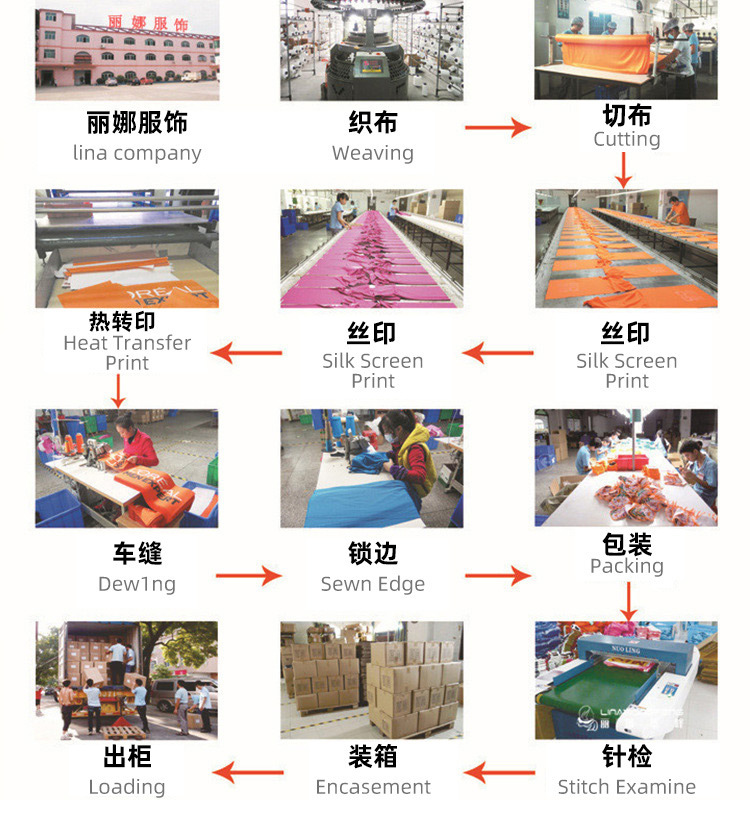 丽娜服饰

丽娜服饰
lina company

织布
Weaving

切布
Cutting

热转印
Heat Transfer Print

丝印
Silk Screen Print

丝印
Silk Screen Print

车缝
Dew1ng

锁边
Sewn Edge

包装
Packing

NUO LING

出柜
Loading

装箱
Encasement

针检
Stitch Examine