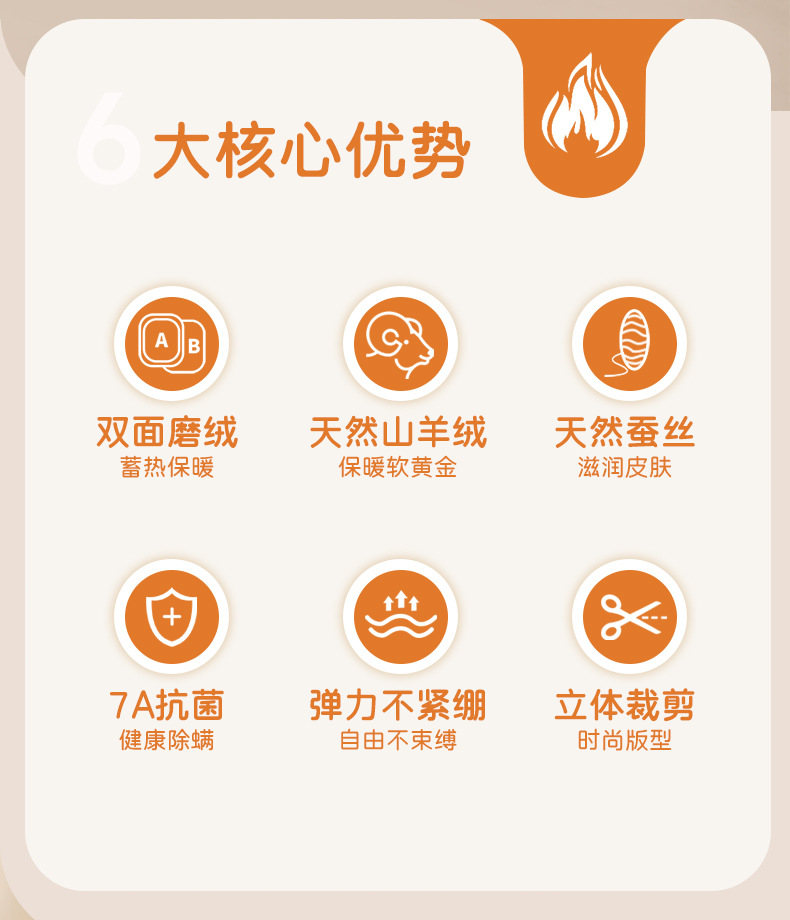 6大核心优势

A B

双面磨绒
蓄热保暖

天然山羊绒
保暖软黄金

天然蚕丝
滋润皮肤

7A抗菌
健康除螨

弹力不紧绷
自由不束缚

立体裁剪
时尚版型