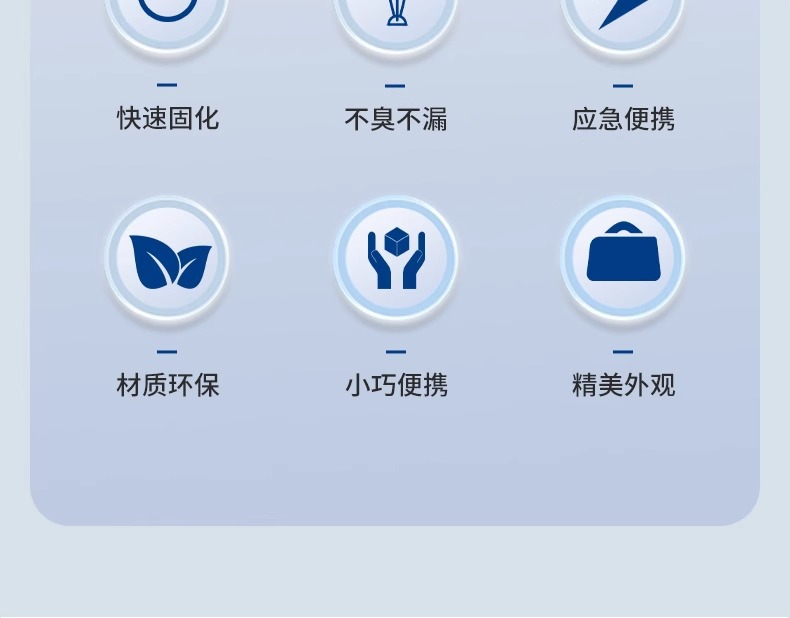 快速固化

不臭不漏

应急便携

材质环保

小巧便携

精美外观