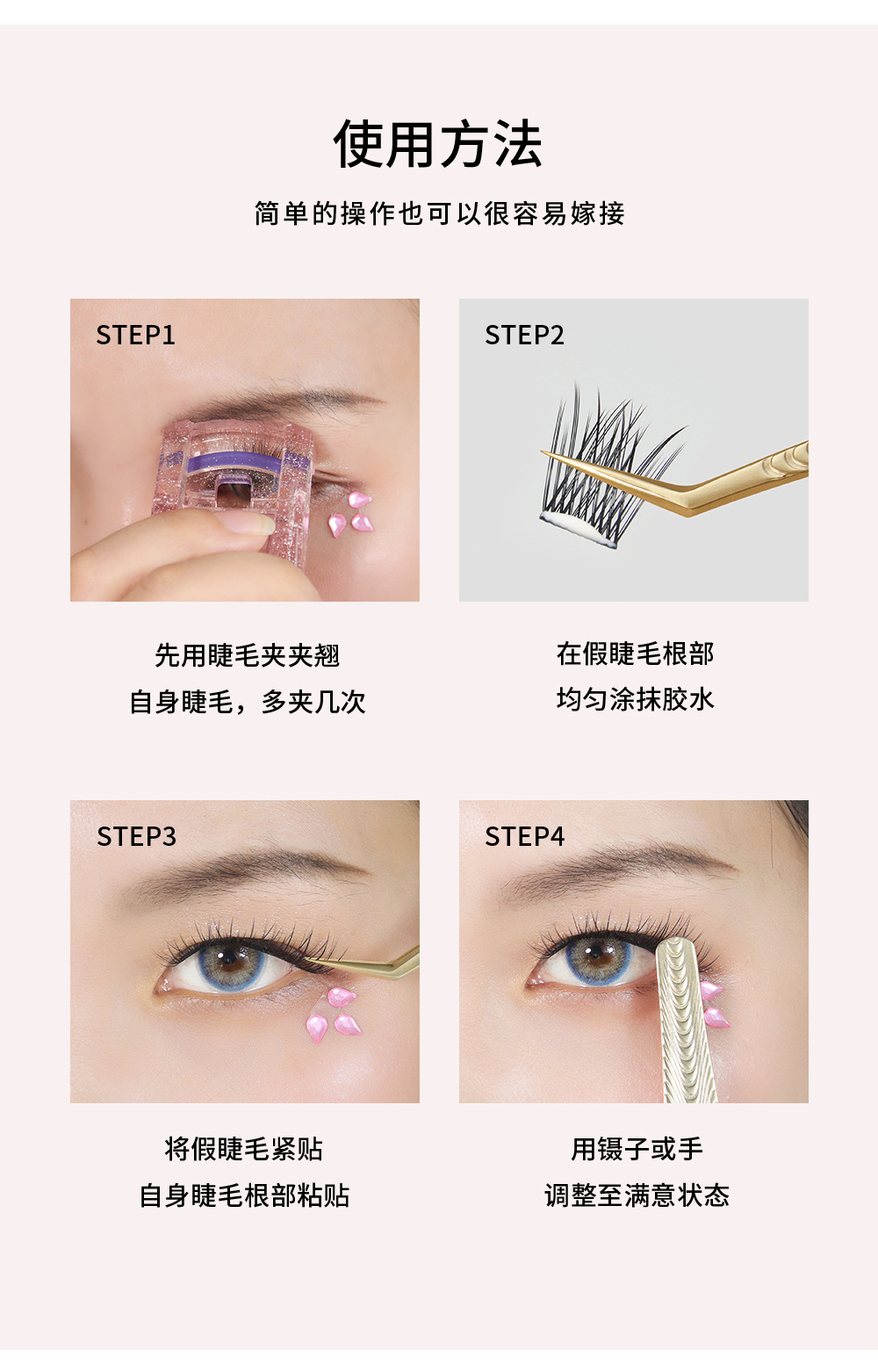 使用方法

简单的操作也可以很容易嫁接

STEP1

先用睫毛夹夹翘
自身睫毛，多夹几次

STEP2

在假睫毛根部
均匀涂抹胶水

STEP3

将假睫毛紧贴
自身睫毛根部粘贴

STEP4

用镊子或手
调整至满意状态