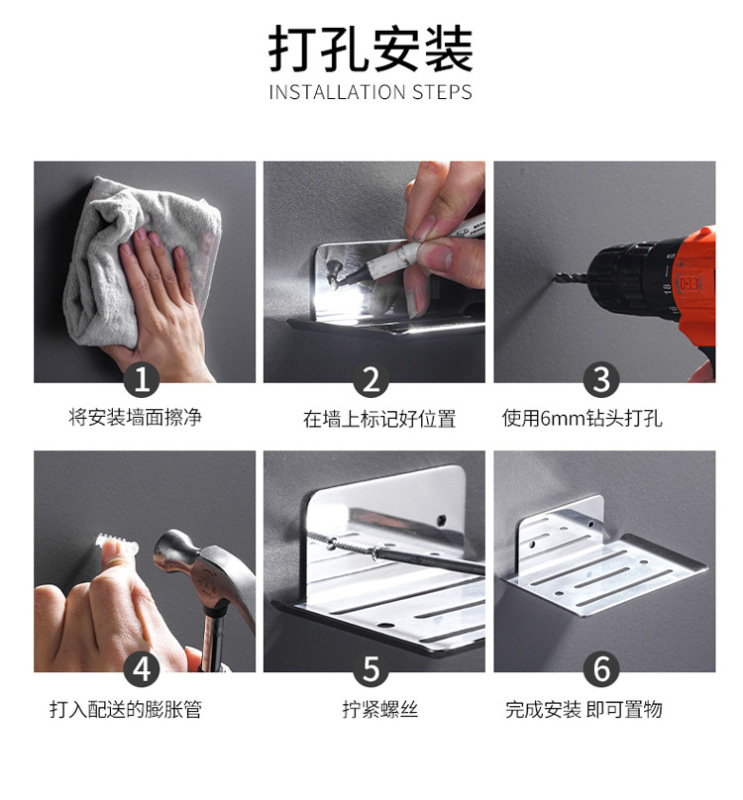 打孔安装
INSTALLATION STEPS

1
将安装墙面擦净

2
在墙上标记好位置

3
使用6mm钻头打孔

4
打入配送的膨胀管

5
拧紧螺丝

6
完成安装 即可置物