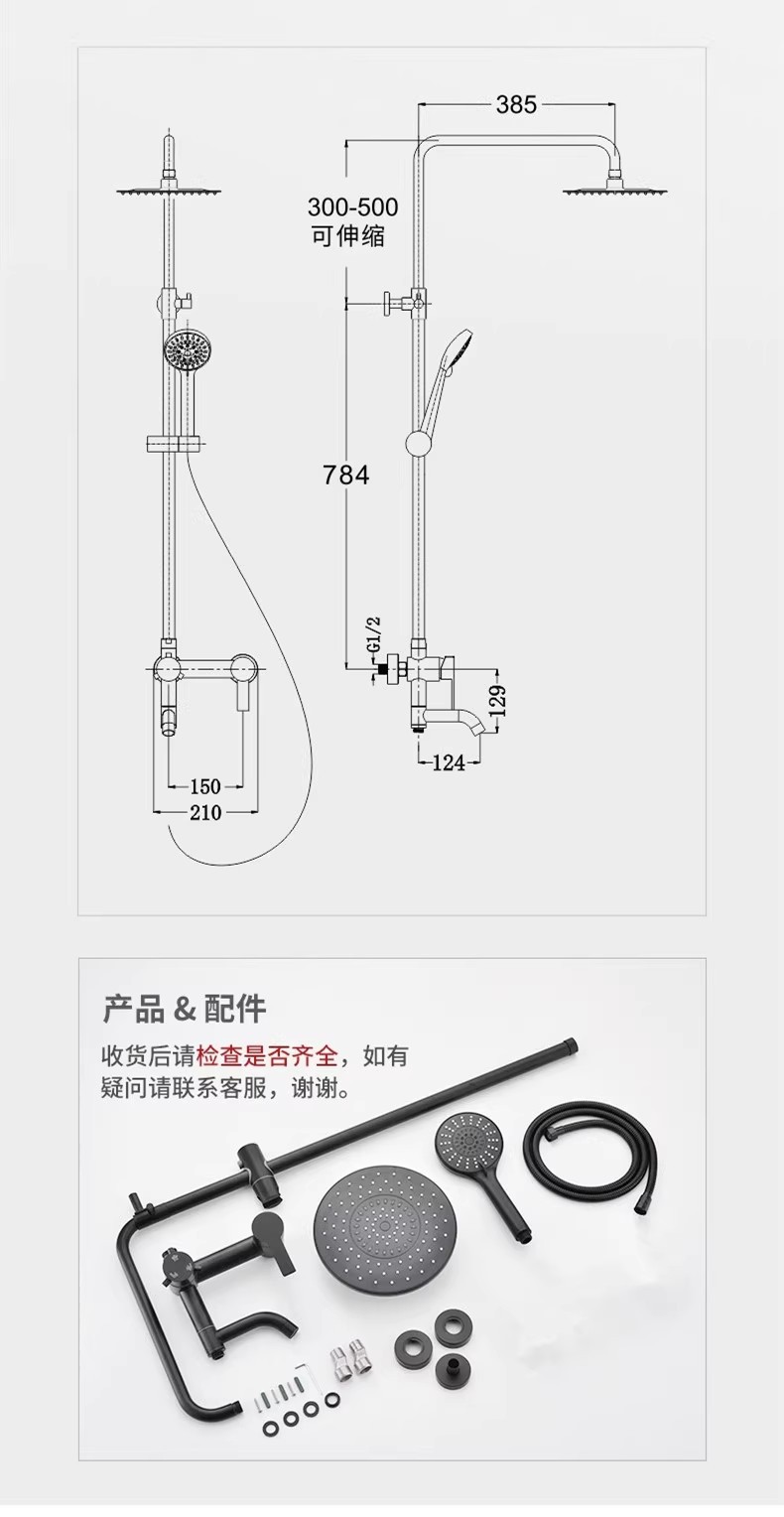 385

300-500
可伸缩

784

G1/2

129

124

150

210

产品 & 配件

收货后请检查是否齐全，如有疑问请联系客服，谢谢。