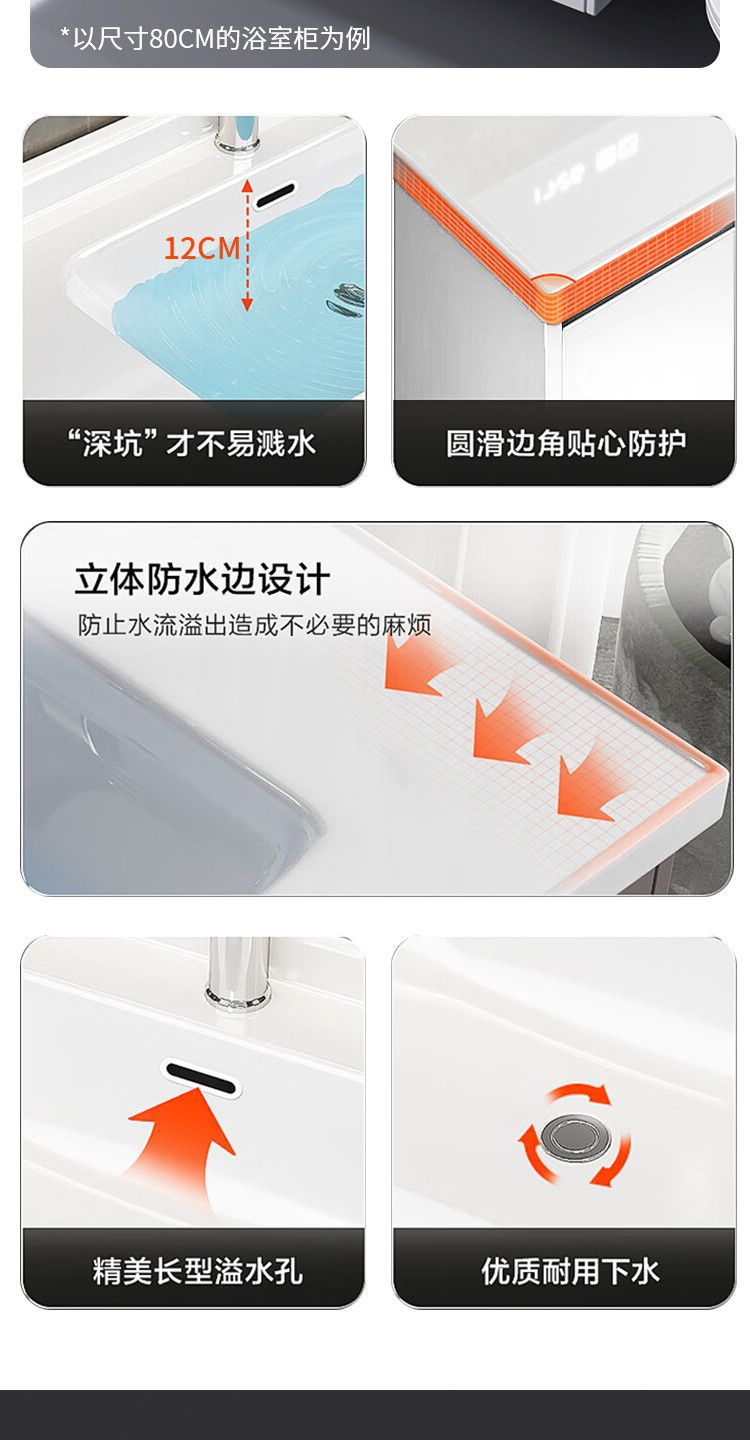 *以尺寸80CM的浴室柜为例

12CM

“深坑”才不易溅水

圆滑边角贴心防护

立体防水边设计

防止水流溢出造成不必要的麻烦

精美长型溢水孔

优质耐用下水