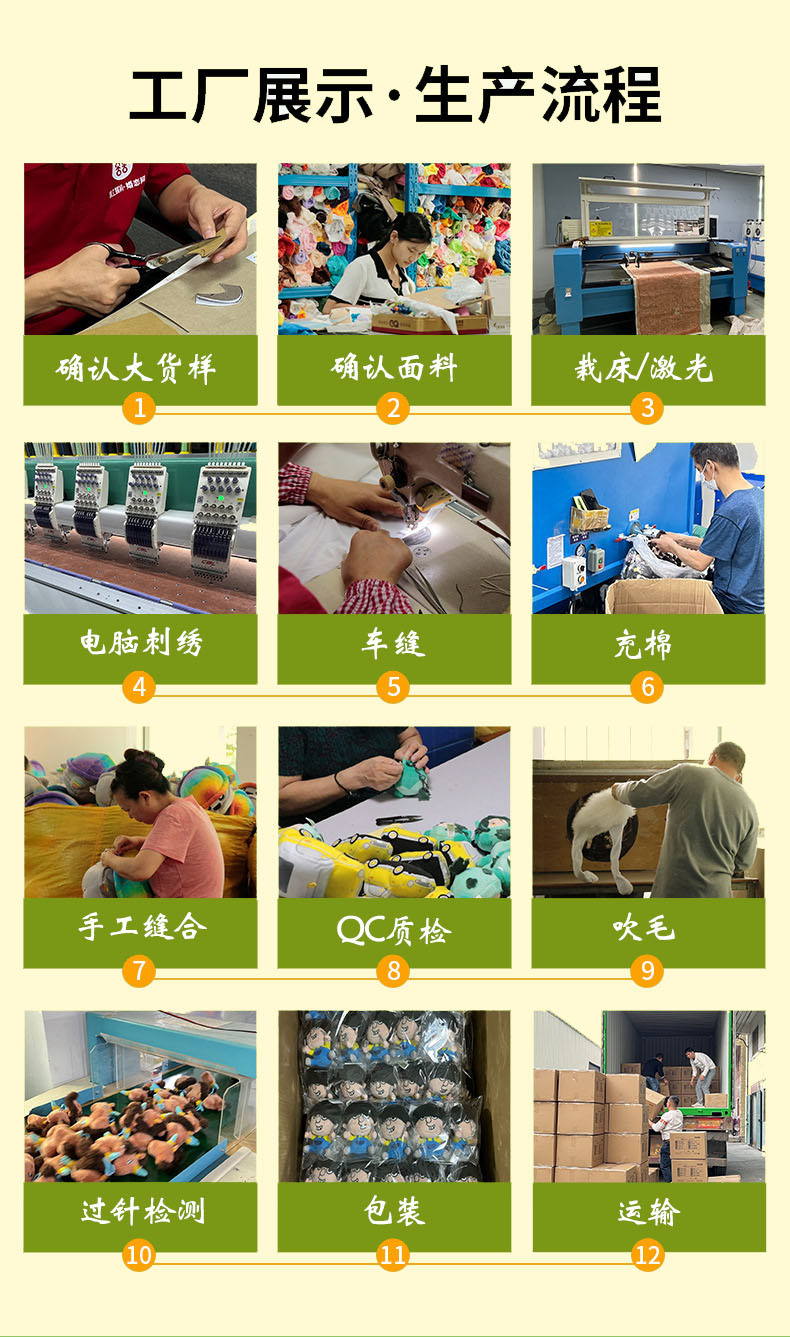 工厂展示·生产流程

确认大货样
1
确认面料
2
裁床/激光
3

电脑刺绣
4
车缝
5
充棉
6

手工缝合
7
QC质检
8
吹毛
9

过针检测
10
包装
11
运输
12