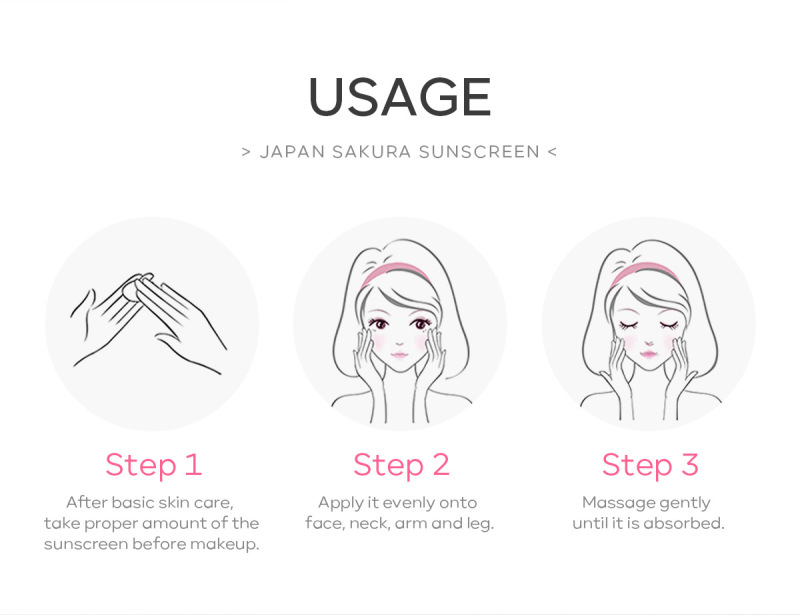 USAGE

> JAPAN SAKURA SUNSCREEN <

Step 1

After basic skin care, take proper amount of the sunscreen before makeup.

Step 2

Apply it evenly onto face, neck, arm and leg.

Step 3

Massage gently until it is absorbed.