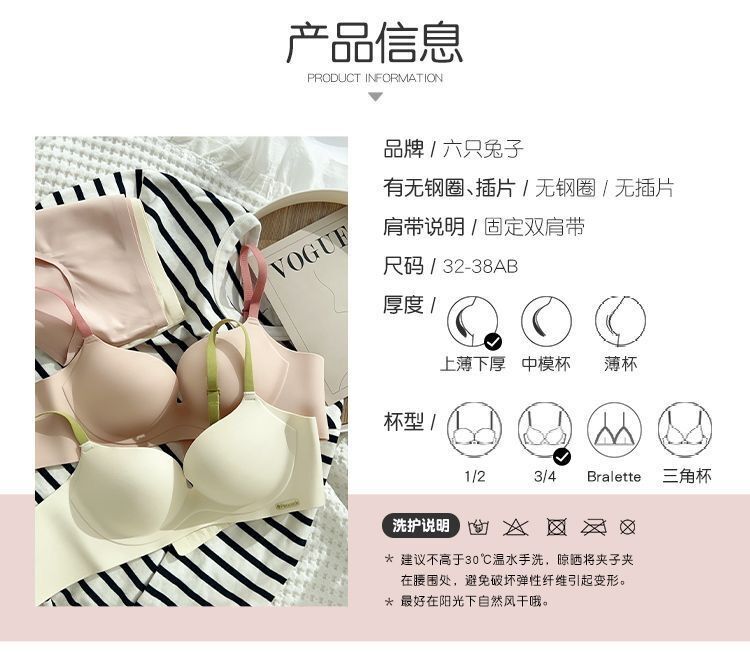 产品信息
PRODUCT INFORMATION

VOGUE

品牌 / 六只兔子
有无钢圈、插片 / 无钢圈 / 无插片
肩带说明 / 固定双肩带
尺码 / 32-38AB
厚度 /
上薄下厚 中模杯 薄杯
杯型 /
1/2 3/4 Bralette 三角杯

洗护说明

* 建议不高于30℃温水手洗，晾晒将夹子夹在腰围处，避免破坏弹性纤维引起变形。
* 最好在阳光下自然风干哦。