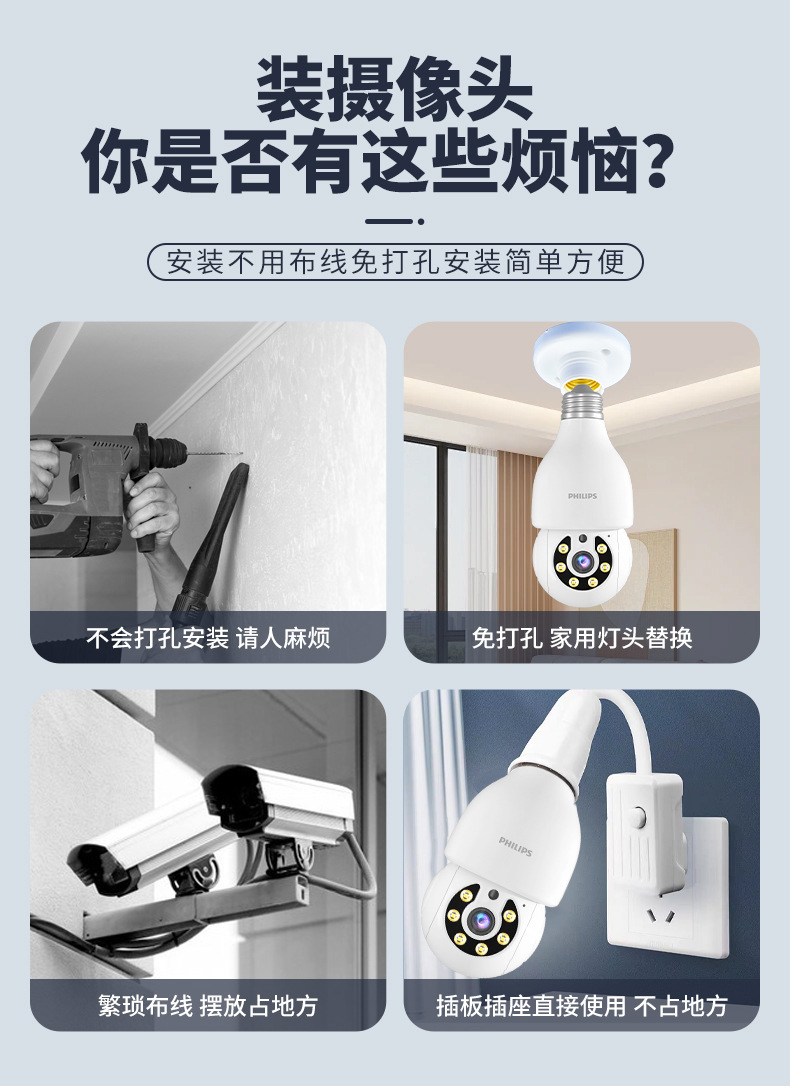 装摄像头
你是否有这些烦恼?

安装不用布线免打孔安装简单方便

不会打孔安装 请人麻烦

PHILIPS

免打孔 家用灯头替换

繁琐布线 摆放占地方

PHILIPS

插板插座直接使用 不占地方