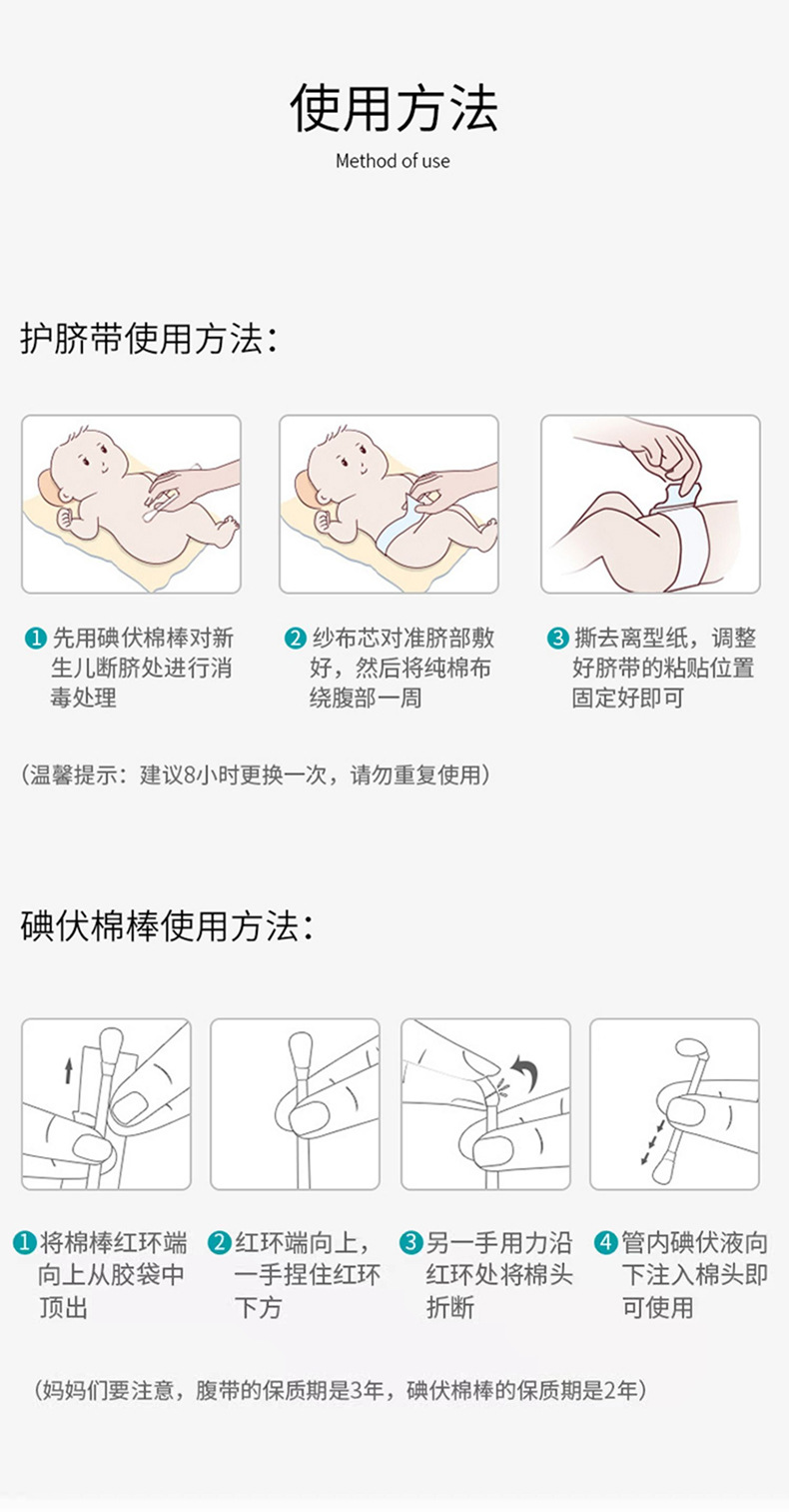 使用方法
Method of use

护脐带使用方法：

1 先用碘伏棉棒对新生儿断脐处进行消毒处理

2 纱布芯对准脐部敷好，然后将纯棉布绕腹部一周

3 撕去离型纸，调整好脐带的粘贴位置固定好即可

（温馨提示：建议8小时更换一次，请勿重复使用）

碘伏棉棒使用方法：

1 将棉棒红环端向上从胶袋中顶出

2 红环端向上，一手捏住红环下方

3 另一手用力沿红环处将棉头折断

4 管内碘伏液向下注入棉头即可使用

（妈妈们要注意，腹带的保质期是3年，碘伏棉棒的保质期是2年）