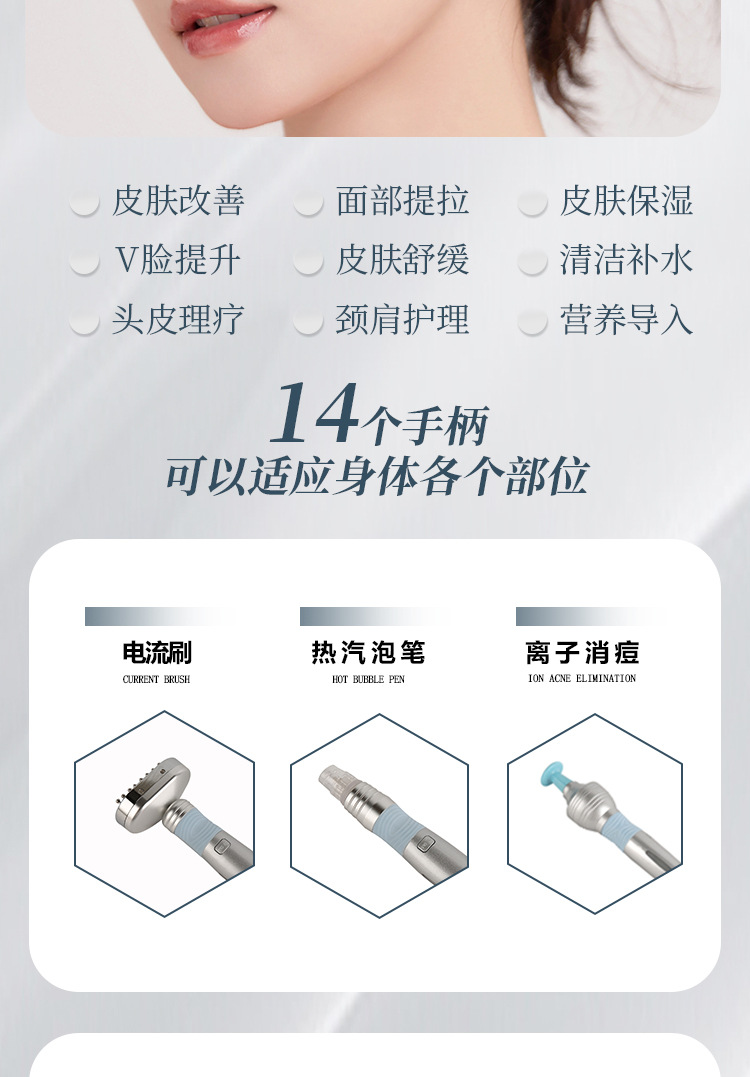 皮肤改善 面部提拉 皮肤保湿
V脸提升 皮肤舒缓 清洁补水
头皮理疗 颈肩护理 营养导入

14个手柄
可以适应身体各个部位

电流刷
CURRENT BRUSH

热汽泡笔
HOT BUBBLE PEN

离子消痘
ION ACNE ELIMINATION