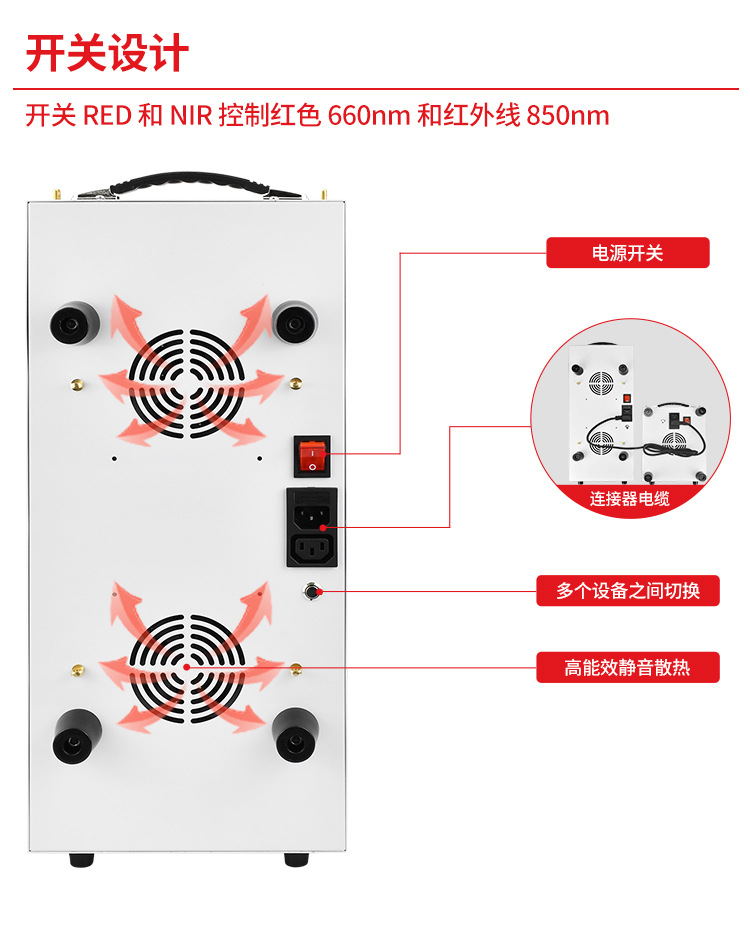 开关设计

开关 RED 和 NIR 控制红色 660nm 和红外线 850nm

电源开关

连接器电缆

多个设备之间切换

高能效静音散热