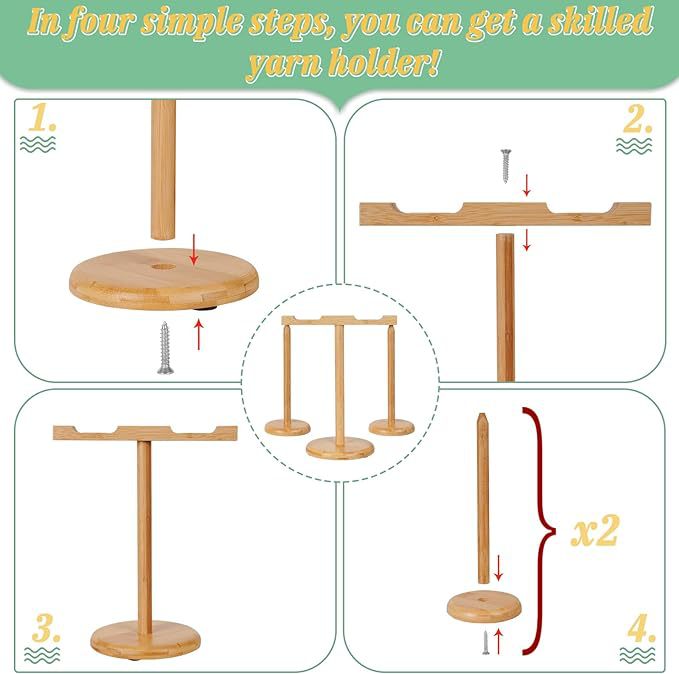 In four simple steps, you can get a skilled yarn holder!

1.

2.

3.

x2

4.