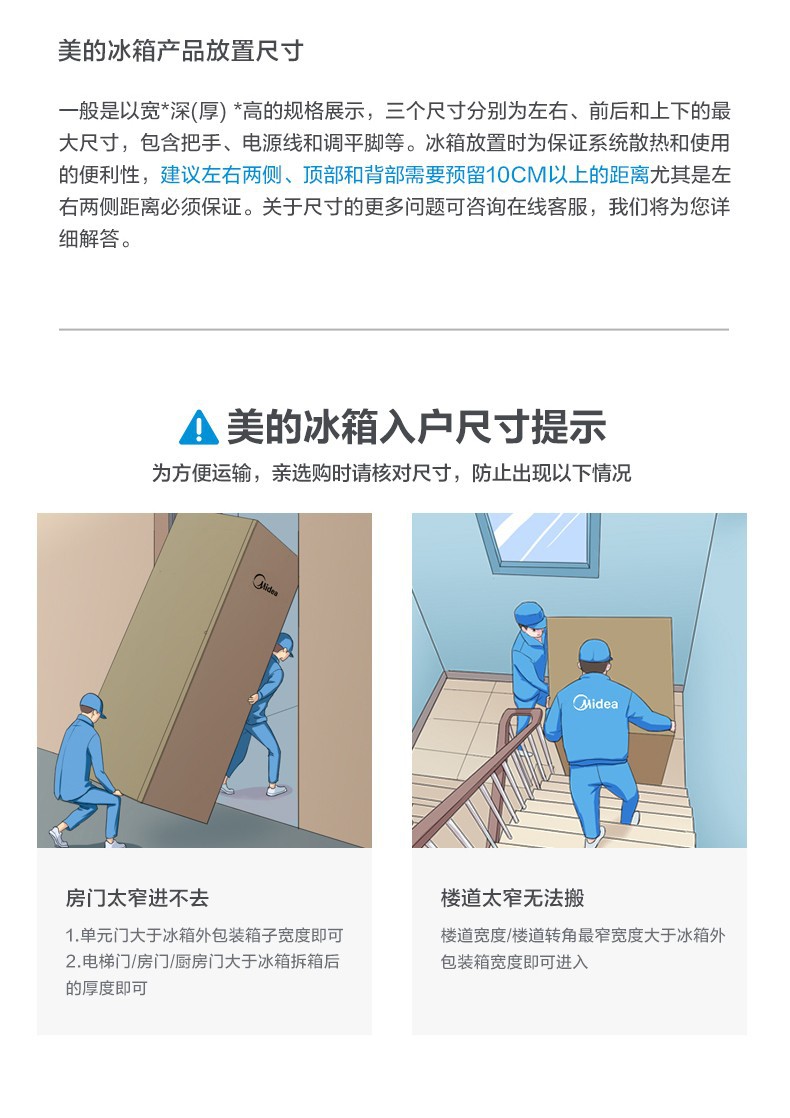 美的冰箱产品放置尺寸

一般是以宽*深(厚) *高的规格展示，三个尺寸分别为左右、前后和上下的最大尺寸，包含把手、电源线和调平脚等。冰箱放置时为保证系统散热和使用的便利性，建议左右两侧、顶部和背部需要预留10CM以上的距离尤其是左右两侧距离必须保证。关于尺寸的更多问题可咨询在线客服，我们将为您详细解答。

美的冰箱入户尺寸提示

为方便运输，亲选购时请核对尺寸，防止出现以下情况

Midea

Midea

房门太窄进不去

1.单元门大于冰箱外包装箱子宽度即可
2.电梯门/房门/厨房门大于冰箱拆箱后的厚度即可

楼道太窄无法搬

楼道宽度/楼道转角最窄宽度大于冰箱外包装箱宽度即可进入