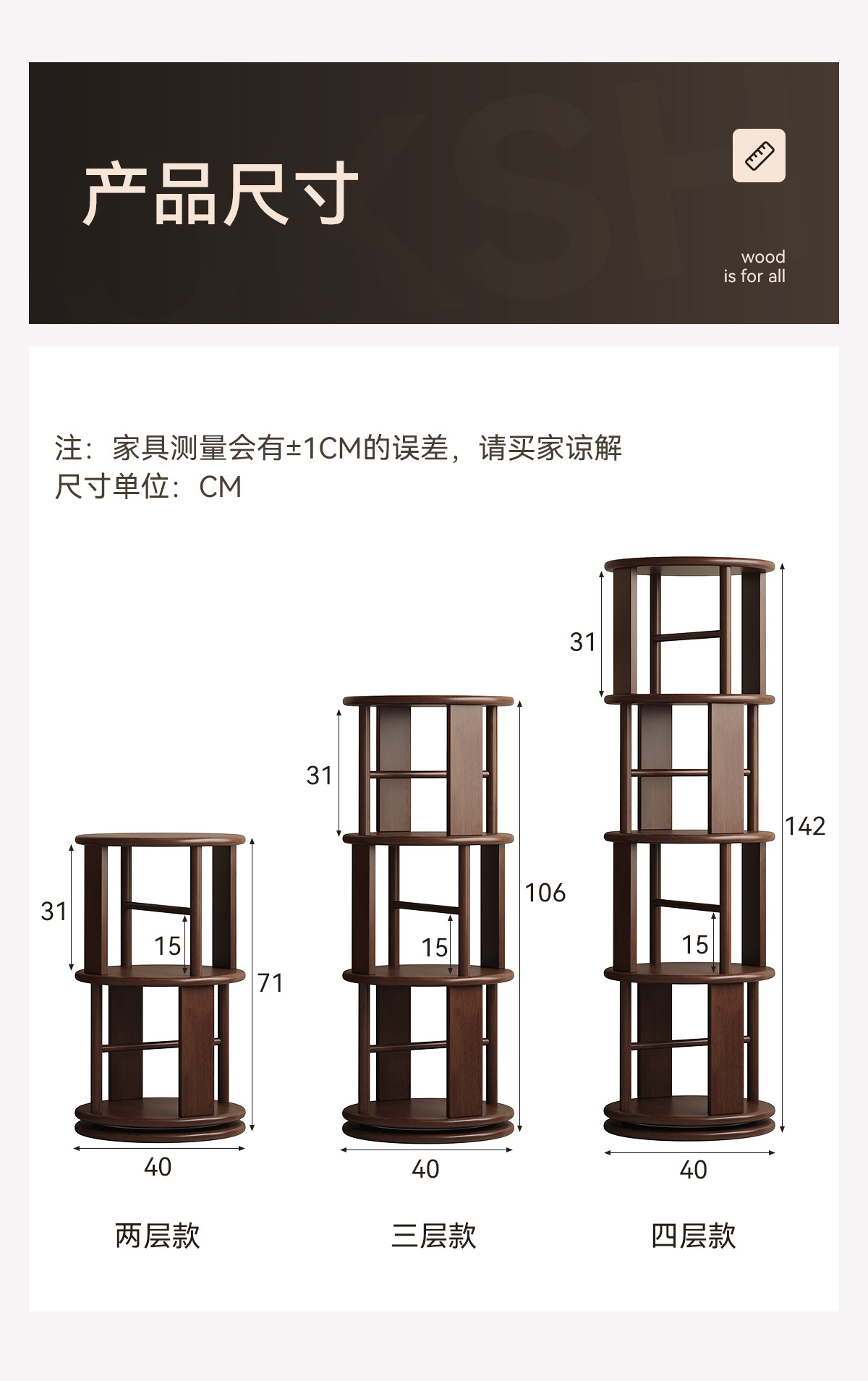 产品尺寸

wood
is for all

注：家具测量会有±1CM的误差，请买家谅解
尺寸单位：CM

31
15
71
40
两层款

31
15
106
40
三层款

31
15
142
40
四层款