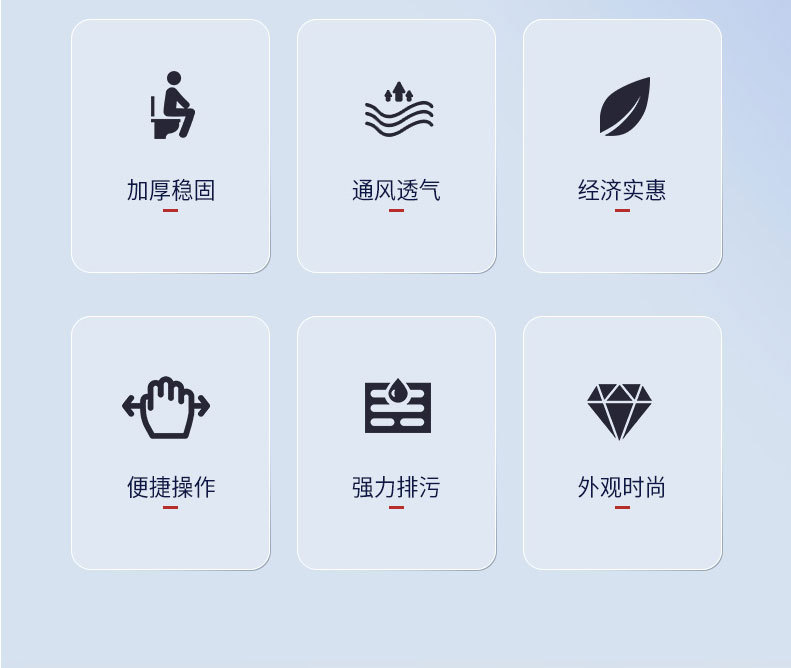 加厚稳固

通风透气

经济实惠

便捷操作

强力排污

外观时尚