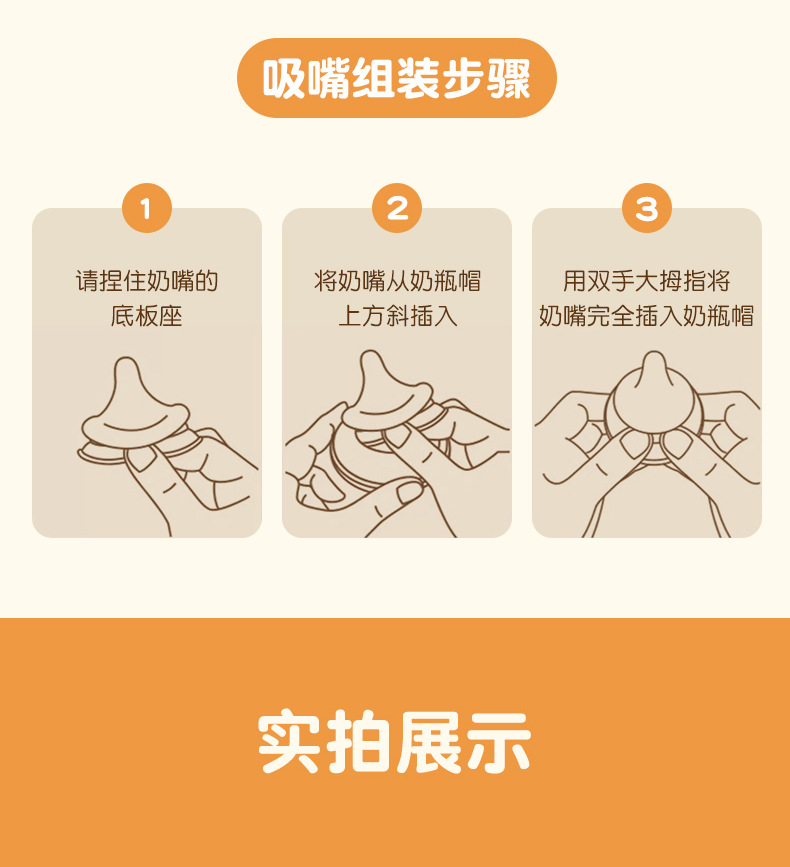 吸嘴组装步骤

1
请捏住奶嘴的底板座

2
将奶嘴从奶瓶帽上方斜插入

3
用双手大拇指将奶嘴完全插入奶瓶帽

实拍展示