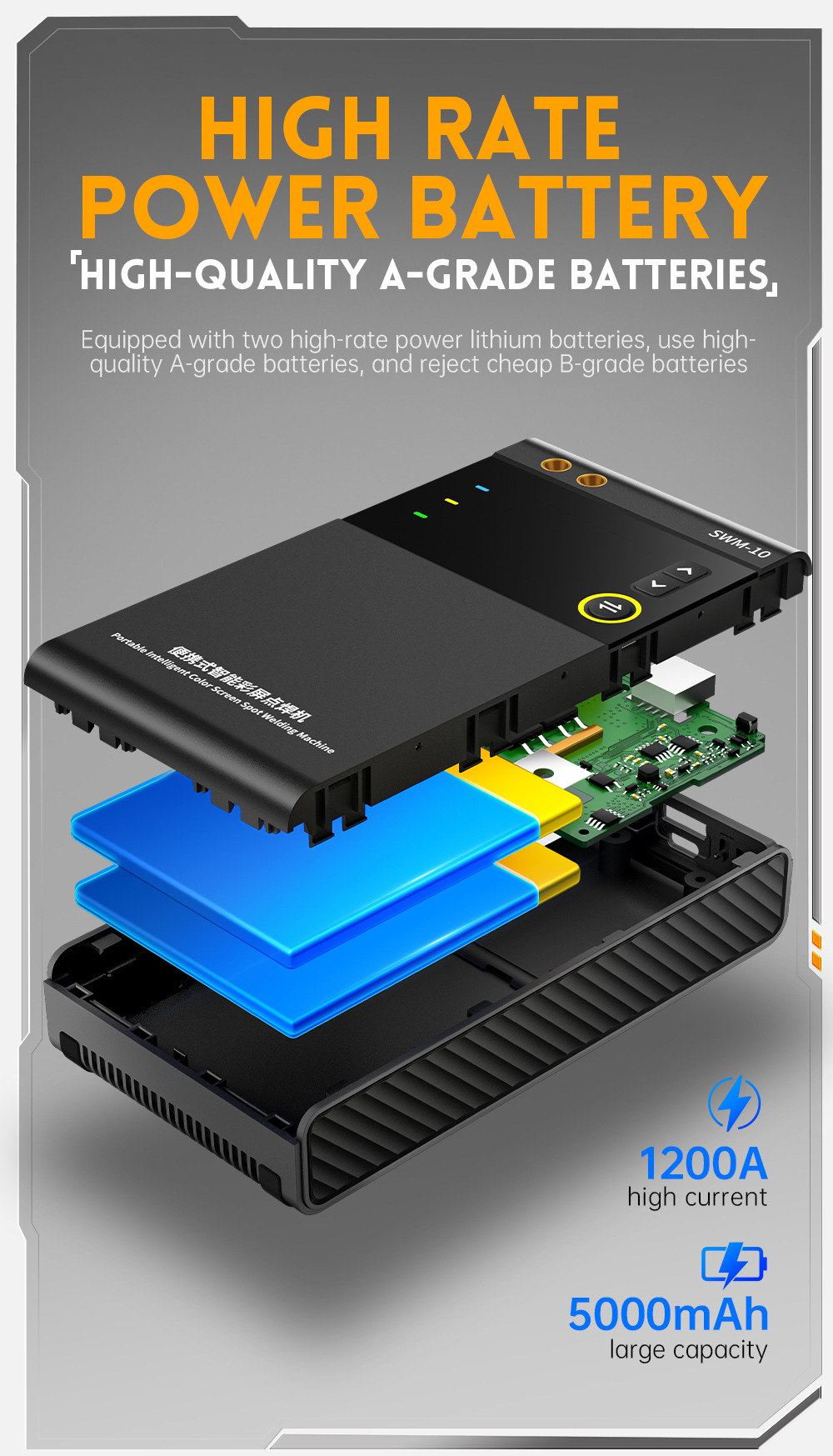 HIGH RATE
POWER BATTERY
「HIGH-QUALITY A-GRADE BATTERIES」

Equipped with two high-rate power lithium batteries, use high-quality A-grade batteries, and reject cheap B-grade batteries

SWM-10

便携式智能彩屏点焊机
Portable Intelligent Color Screen Spot Welding Machine

1200A
high current

5000mAh
large capacity